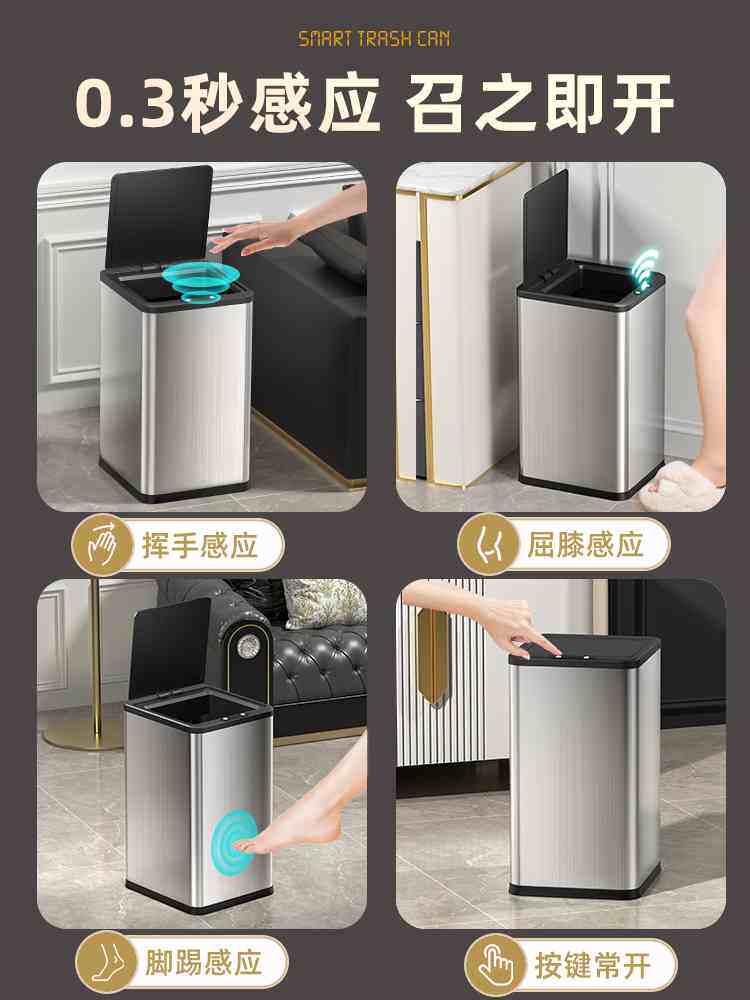 SMART TRASH CAN

0.3秒感应 召之即开

挥手感应

屈膝感应

脚踢感应

按键常开