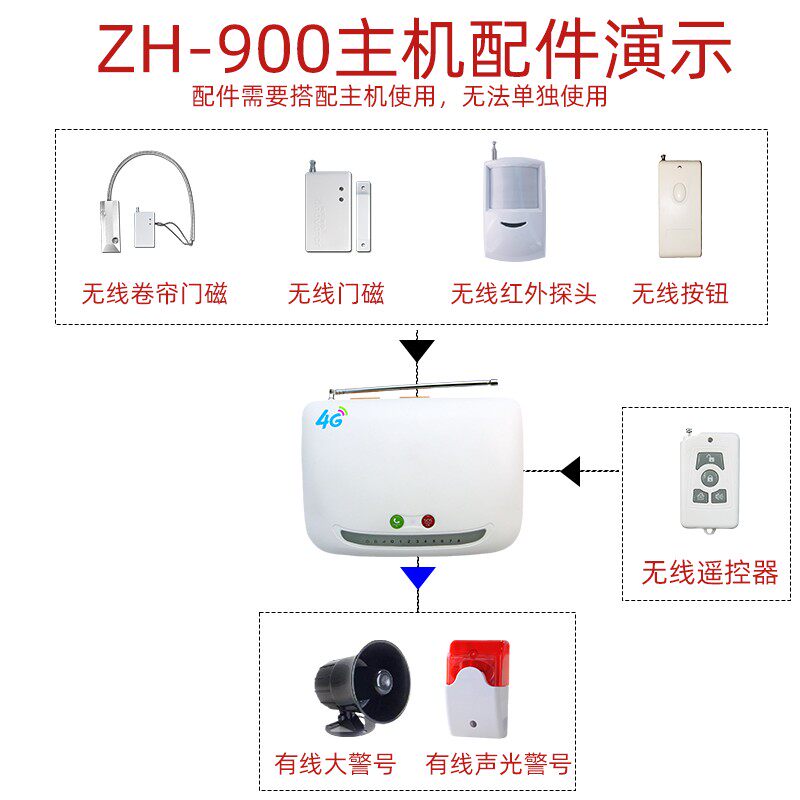 ZH-900主机配件演示
配件需要搭配主机使用，无法单独使用

无线卷帘门磁
无线门磁
无线红外探头
无线按钮

4G

无线遥控器

有线大警号
有线声光警号