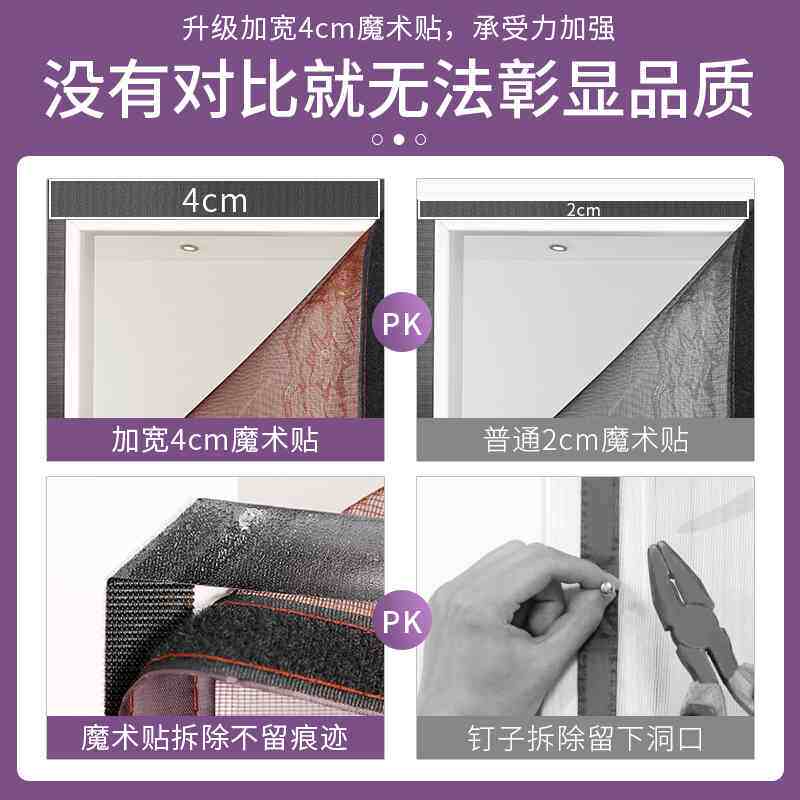 升级加宽4cm魔术贴，承受力加强

没有对比就无法彰显品质

4cm

2cm

PK

加宽4cm魔术贴

普通2cm魔术贴

PK

魔术贴拆除不留痕迹

钉子拆除留下洞口