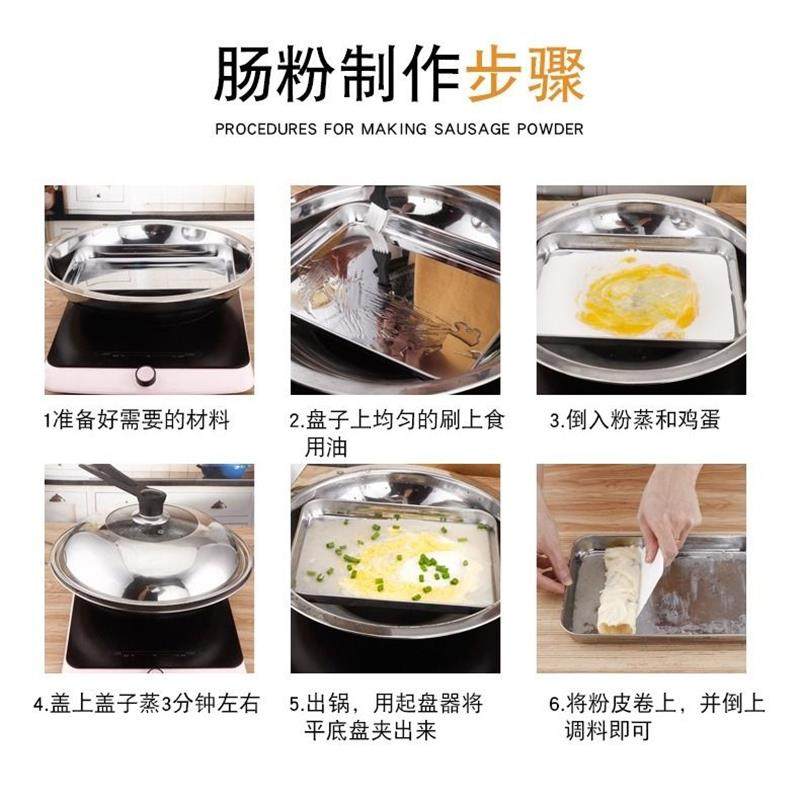 肠粉制作步骤

PROCEDURES FOR MAKING SAUSAGE POWDER

1准备好需要的材料

2.盘子上均匀的刷上食用油

3.倒入粉蒸和鸡蛋

4.盖上盖子蒸3分钟左右

5.出锅，用起盘器将平底盘夹出来

6.将粉皮卷上，并倒上调料即可