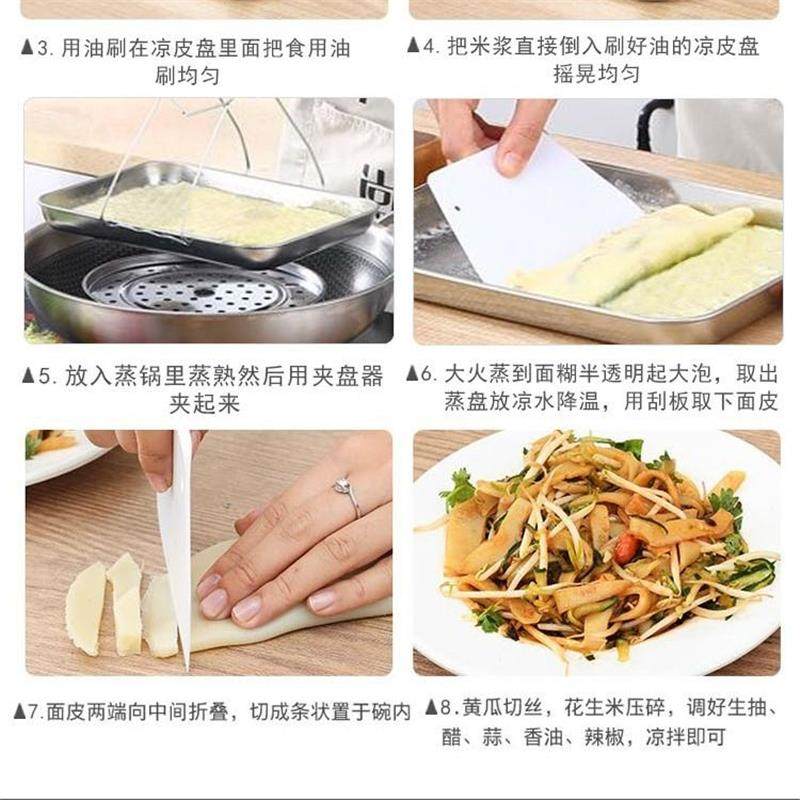 ▲3. 用油刷在凉皮盘里面把食用油刷均匀

▲4. 把米浆直接倒入刷好油的凉皮盘摇晃均匀

▲5. 放入蒸锅里蒸熟然后用夹盘器夹起来

▲6. 大火蒸到面糊半透明起大泡，取出蒸盘放凉水降温，用刮板取下面皮

▲7.面皮两端向中间折叠，切成条状置于碗内

▲8.黄瓜切丝，花生米压碎，调好生抽、醋、蒜、香油、辣椒，凉拌即可