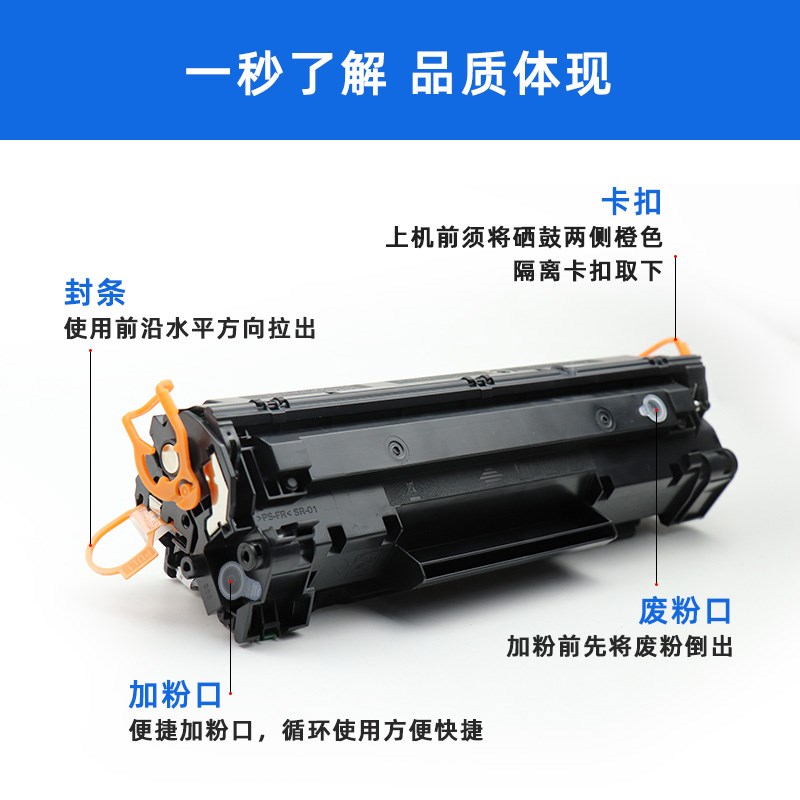 一秒了解 品质体现

卡扣
上机前须将硒鼓两侧橙色隔离卡扣取下

封条
使用前沿水平方向拉出

>PS-FR< SR-01

废粉口
加粉前先将废粉倒出

加粉口
便捷加粉口，循环使用方便快捷