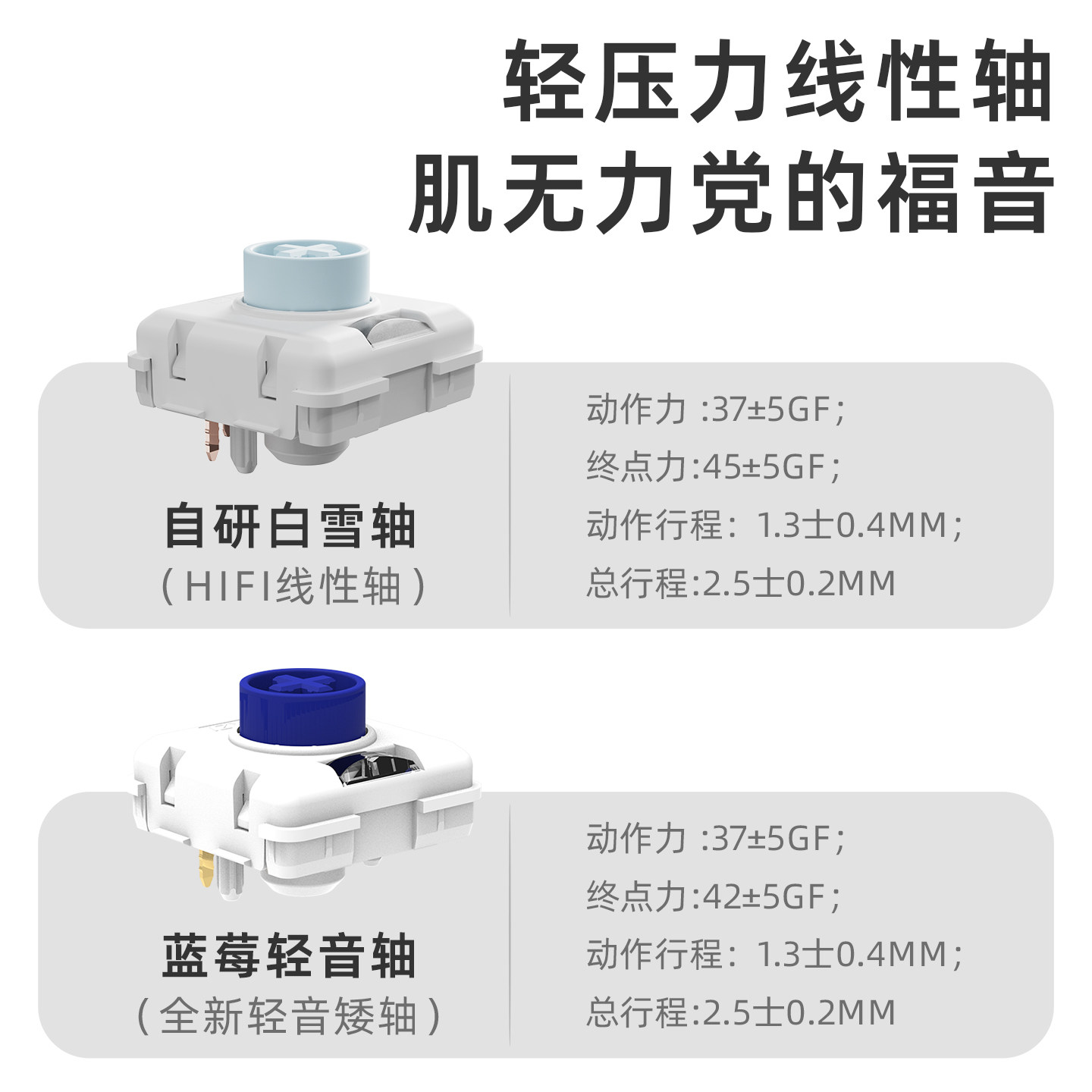 轻压力线性轴
肌无力党的福音

自研白雪轴
（HIFI线性轴）

动作力 :37±5GF;
终点力:45±5GF;
动作行程：1.3士0.4MM;
总行程:2.5士0.2MM

蓝莓轻音轴
（全新轻音矮轴）

动作力 :37±5GF;
终点力:42±5GF;
动作行程：1.3士0.4MM;
总行程:2.5士0.2MM