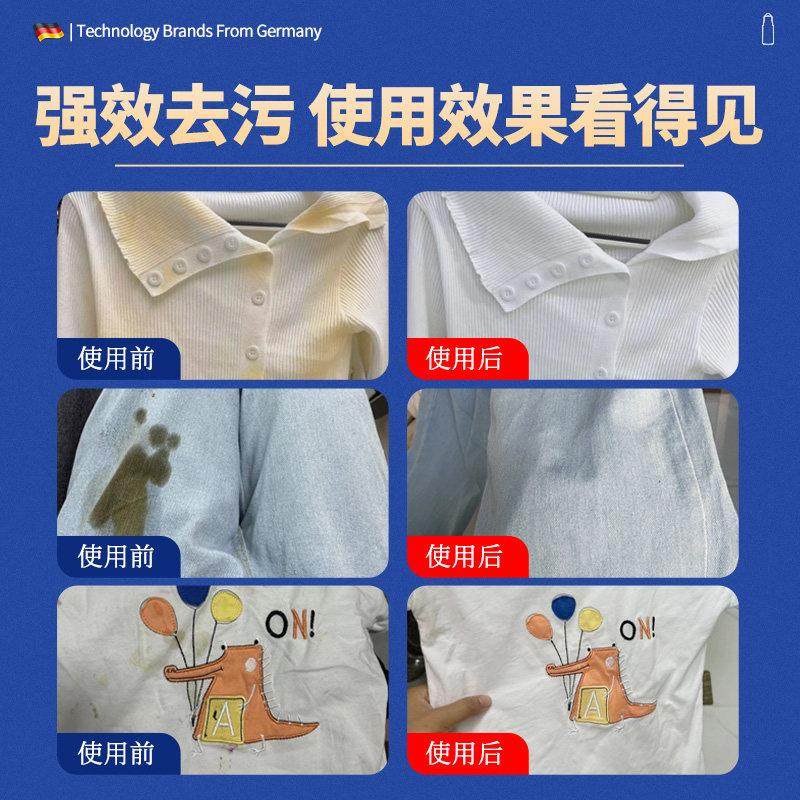 | Technology Brands From Germany

强效去污 使用效果看得见

使用前

使用后

使用前

使用后

ON!

A

使用前

ON!

A

使用后