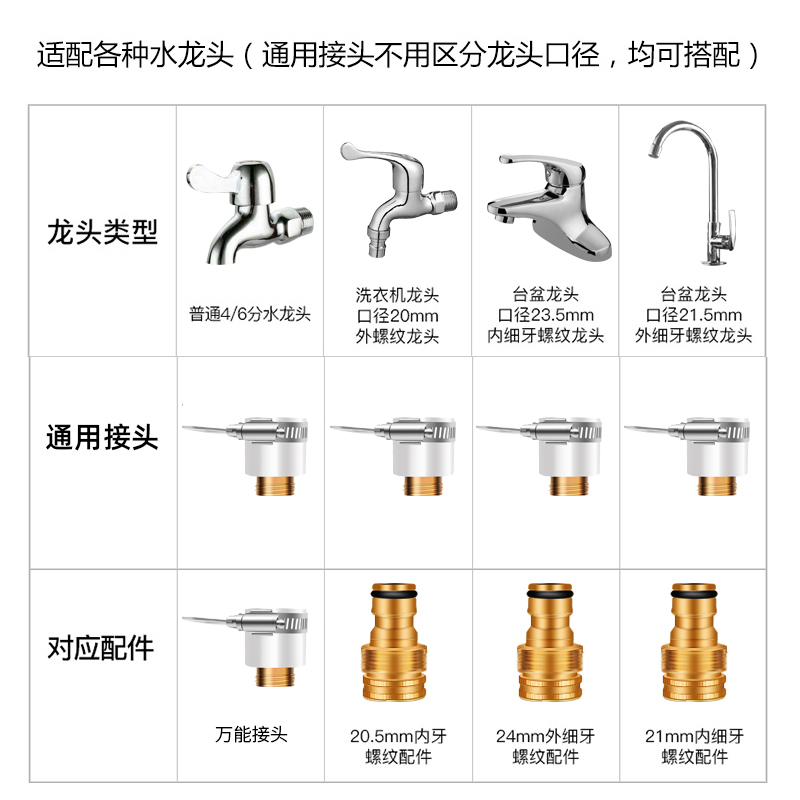 适配各种水龙头（通用接头不用区分龙头口径，均可搭配）

| 龙头类型 | 普通4/6分水龙头 | 洗衣机龙头 口径20mm 外螺纹龙头 | 台盆龙头 口径23.5mm 内细牙螺纹龙头 | 台盆龙头 口径21.5mm 外细牙螺纹龙头 |
|---|---|---|---|---|
| 通用接头 | | | | |
| 对应配件 | 万能接头 | 20.5mm内牙 螺纹配件 | 24mm外细牙 螺纹配件 | 21mm内细牙 螺纹配件 |