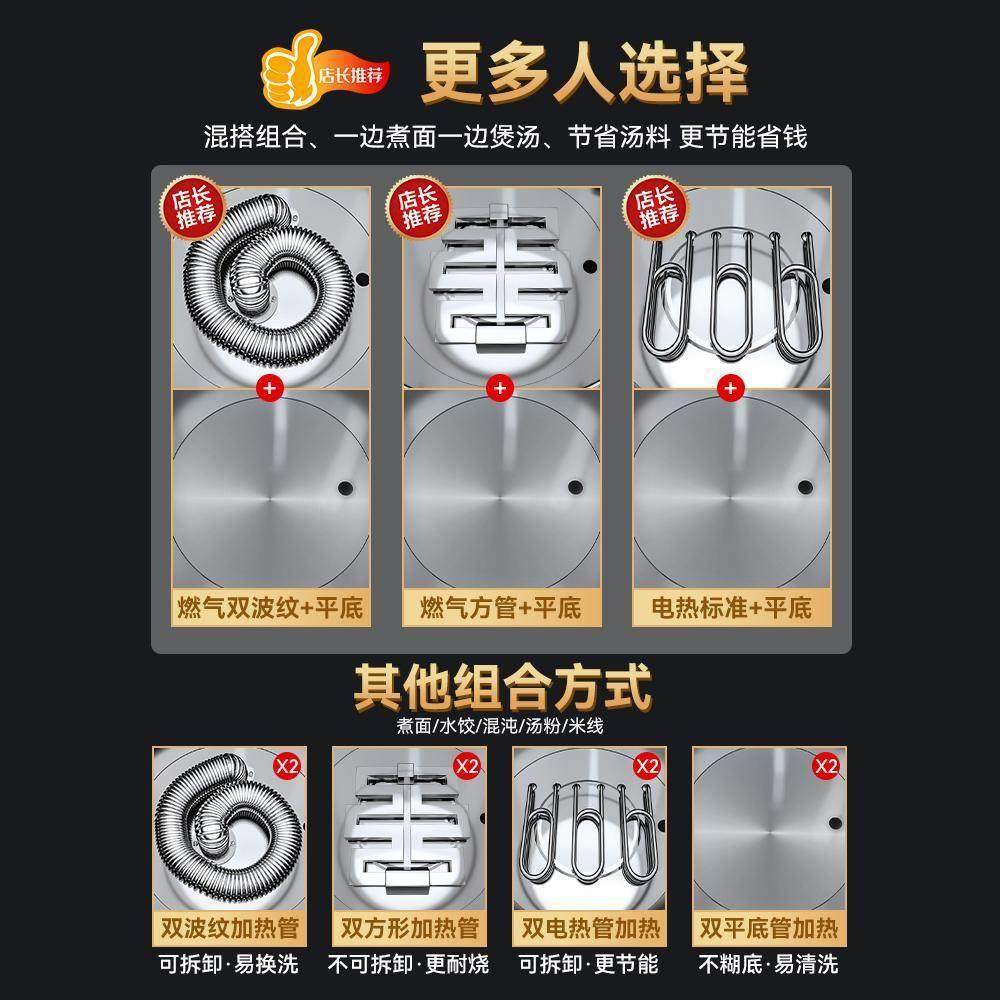 店长推荐
更多人选择
混搭组合、一边煮面一边煲汤、节省汤料 更节能省钱

店长推荐
+
燃气双波纹+平底

店长推荐
+
燃气方管+平底

店长推荐
+
电热标准+平底

其他组合方式
煮面/水饺/混沌/汤粉/米线

X2
双波纹加热管
可拆卸·易换洗

X2
双方形加热管
不可拆卸·更耐烧

X2
双电热管加热
可拆卸·更节能

X2
双平底管加热
不糊底·易清洗