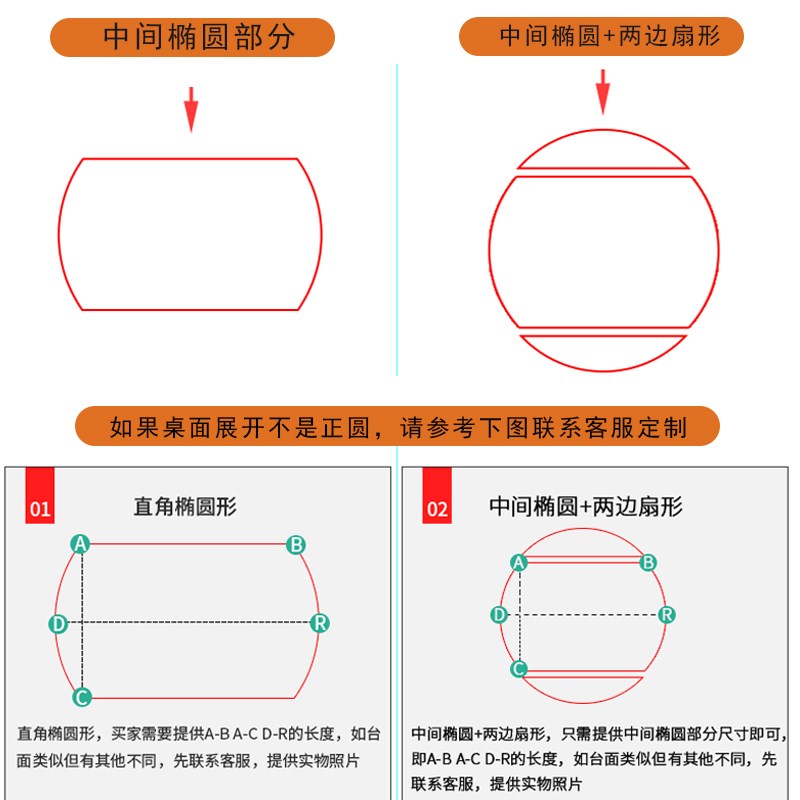 中间椭圆部分

中间椭圆+两边扇形

如果桌面展开不是正圆，请参考下图联系客服定制

01
直角椭圆形
A B D R C
直角椭圆形，买家需要提供A-B A-C D-R的长度，如台面类似但有其他不同，先联系客服，提供实物照片

02
中间椭圆+两边扇形
A B D R C
中间椭圆+两边扇形，只需提供中间椭圆部分尺寸即可，即A-B A-C D-R的长度，如台面类似但有其他不同，先联系客服，提供实物照片