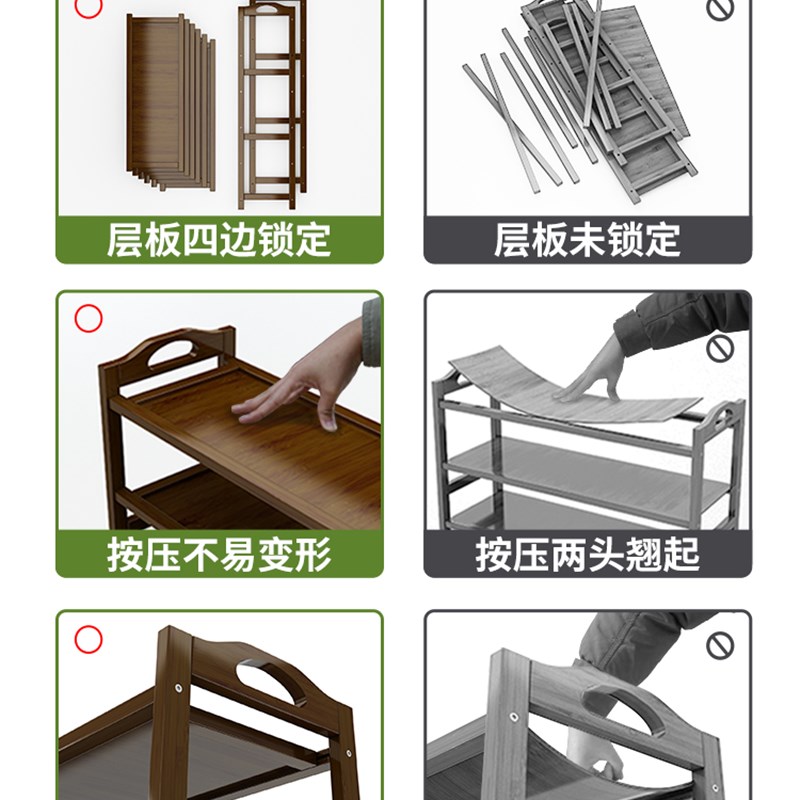 层板四边锁定

层板未锁定

按压不易变形

按压两头翘起