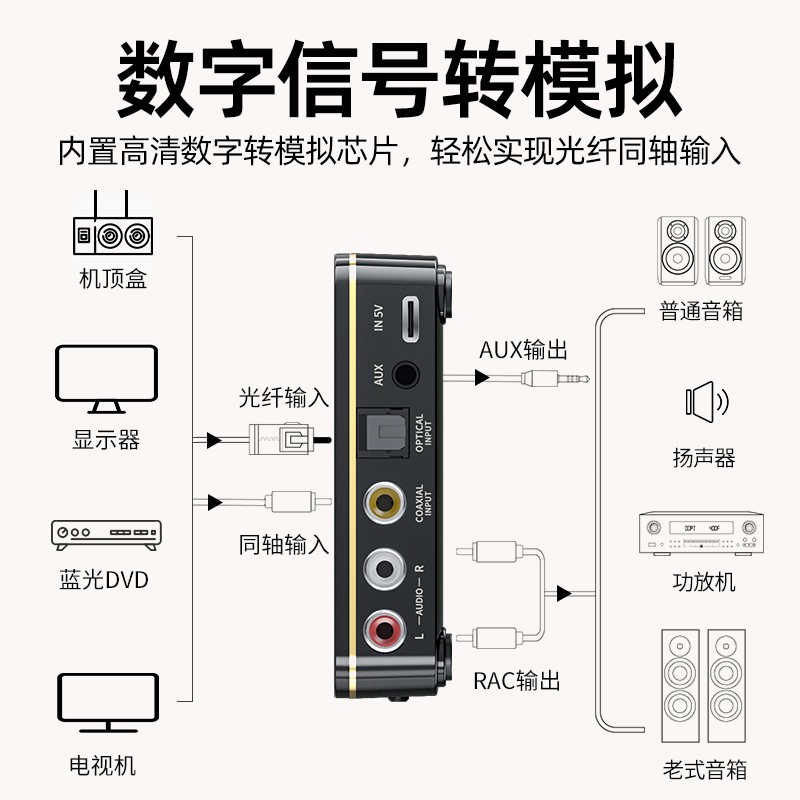 数字信号转模拟

内置高清数字转模拟芯片，轻松实现光纤同轴输入

机顶盒

显示器

蓝光DVD

电视机

光纤输入

同轴输入

IN 5V

AUX

OPTICAL INPUT

COAXIAL INPUT

L —AUDIO— R

AUX输出

RAC输出

普通音箱

扬声器

功放机

老式音箱