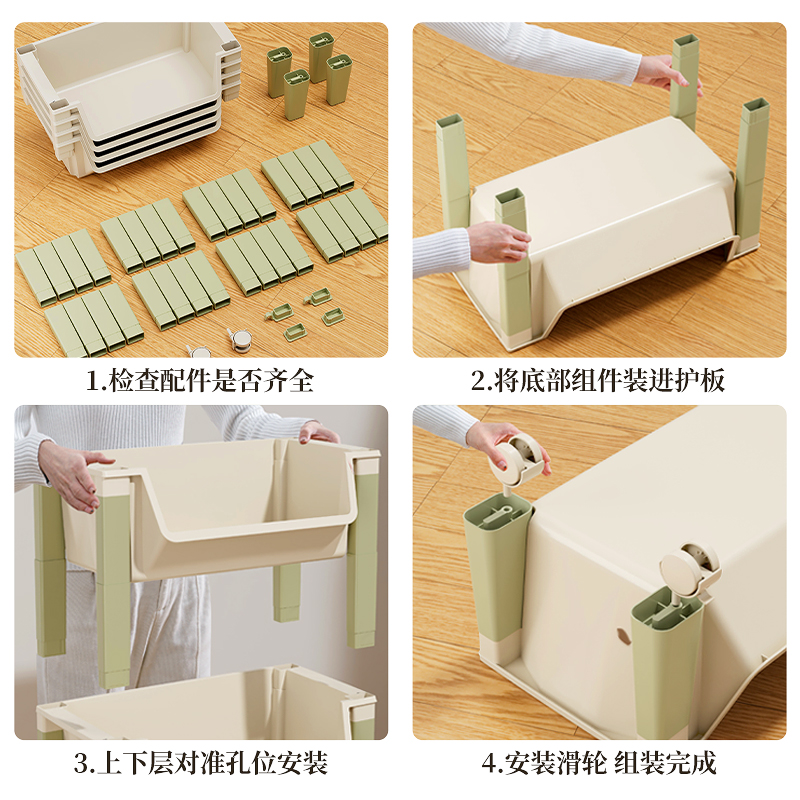 1.检查配件是否齐全

2.将底部组件装进护板

3.上下层对准孔位安装

4.安装滑轮 组装完成