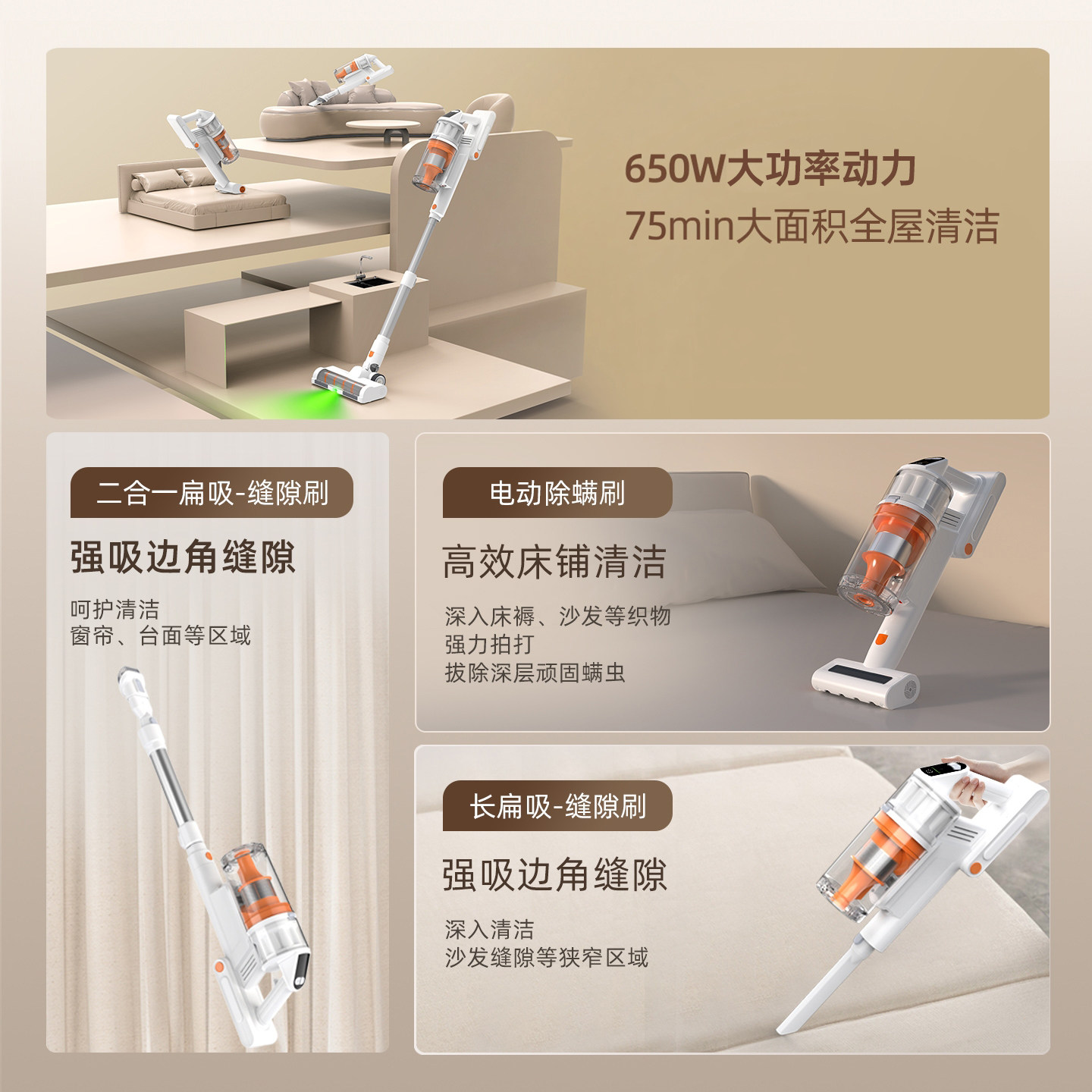 650W大功率动力
75min大面积全屋清洁

二合一扁吸-缝隙刷

强吸边角缝隙

呵护清洁
窗帘、台面等区域

电动除螨刷

高效床铺清洁

深入床褥、沙发等织物
强力拍打
拔除深层顽固螨虫

长扁吸-缝隙刷

强吸边角缝隙

深入清洁
沙发缝隙等狭窄区域