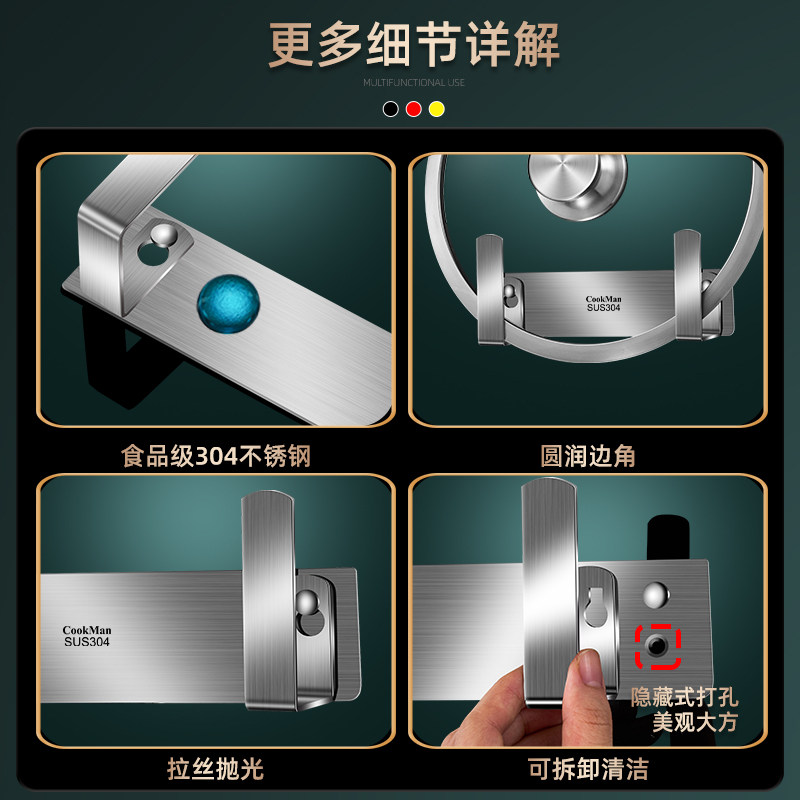 更多细节详解
MULTIFUNCTIONAL USE

CookMan
SUS304

食品级304不锈钢

圆润边角

CookMan
SUS304

隐藏式打孔
美观大方

拉丝抛光

可拆卸清洁