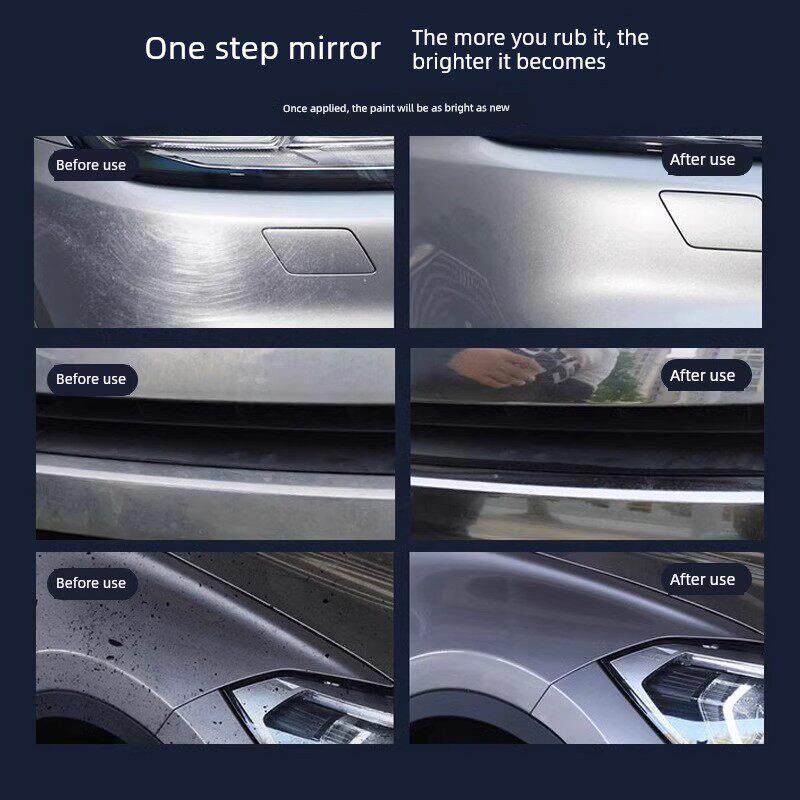 One step mirror

The more you rub it, the brighter it becomes

Once applied, the paint will be as bright as new

Before use

After use

Before use

After use

Before use

After use