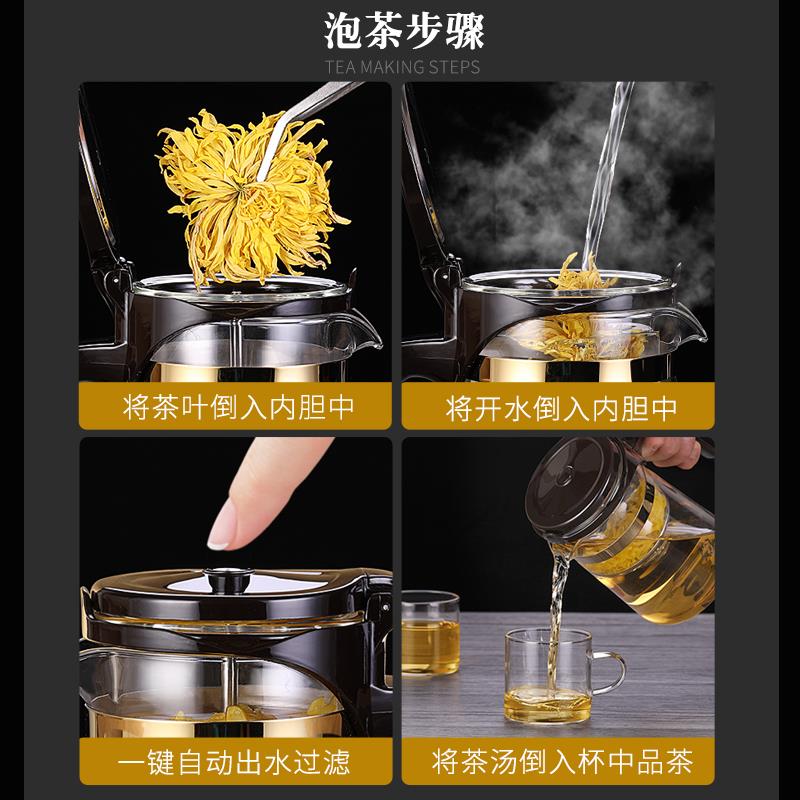 泡茶步骤
TEA MAKING STEPS

将茶叶倒入内胆中

将开水倒入内胆中

一键自动出水过滤

将茶汤倒入杯中品茶