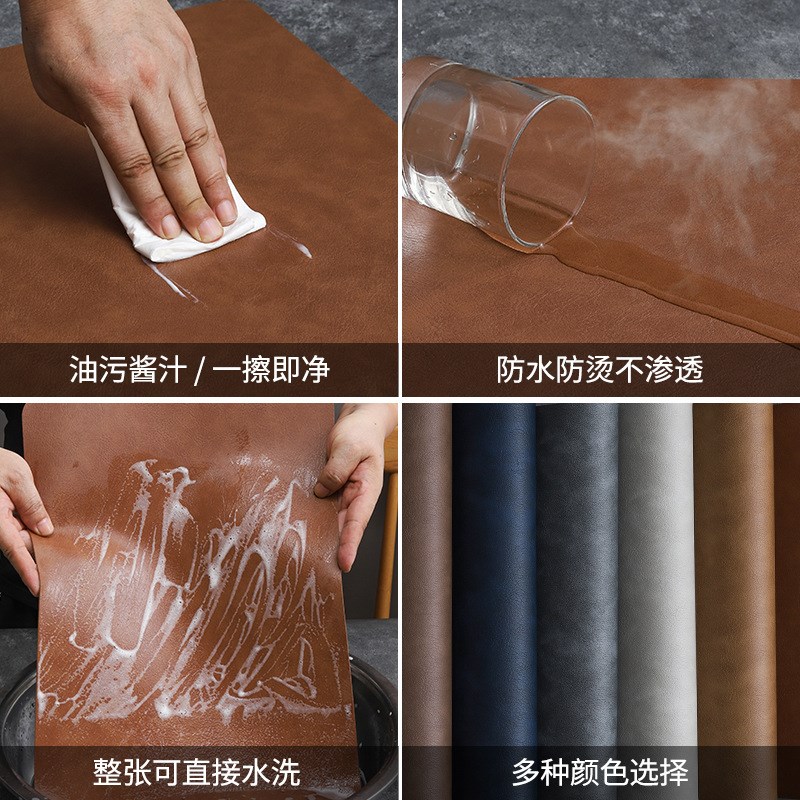 油污酱汁 / 一擦即净

防水防烫不渗透

整张可直接水洗

多种颜色选择