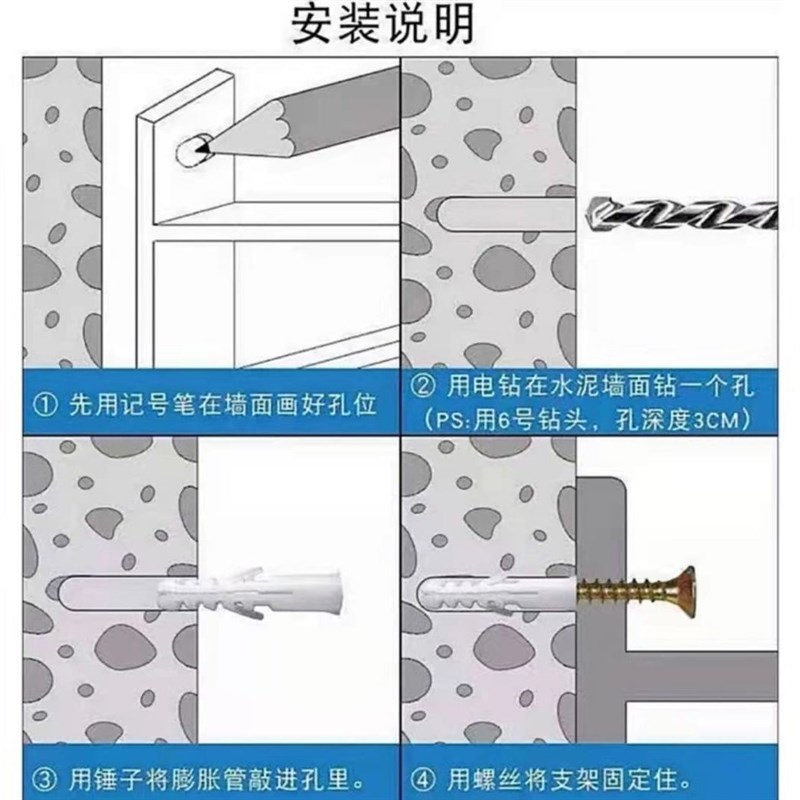 安装说明

① 先用记号笔在墙面画好孔位

② 用电钻在水泥墙面钻一个孔
（PS:用6号钻头，孔深度3CM）

③ 用锤子将膨胀管敲进孔里。

④ 用螺丝将支架固定住。