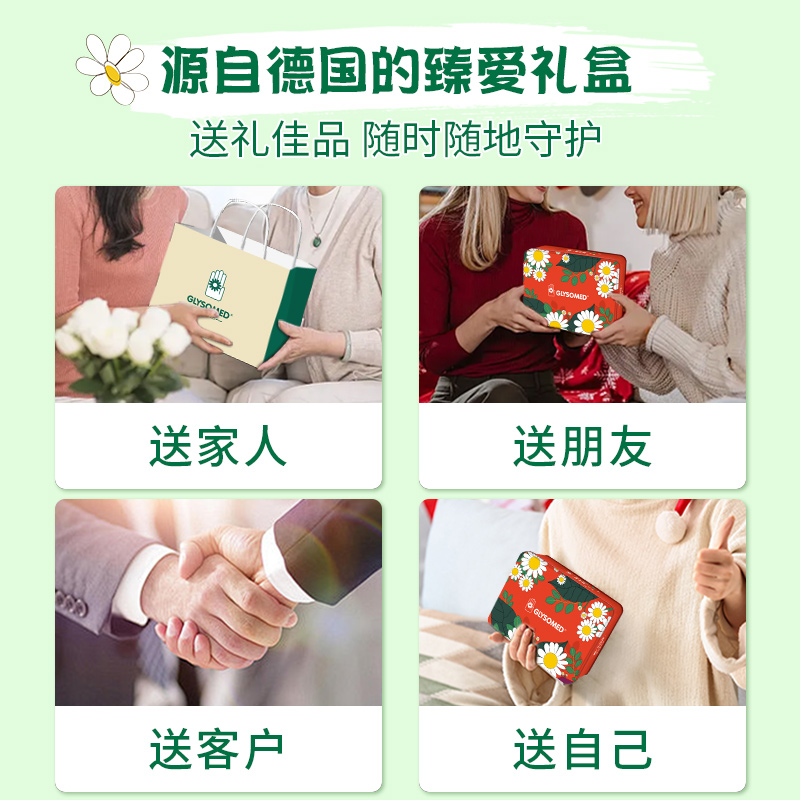 源自德国的臻爱礼盒

送礼佳品 随时随地守护

GLYSOMED

送家人

GLYSOMED

送朋友

送客户

GLYSOMED

送自己