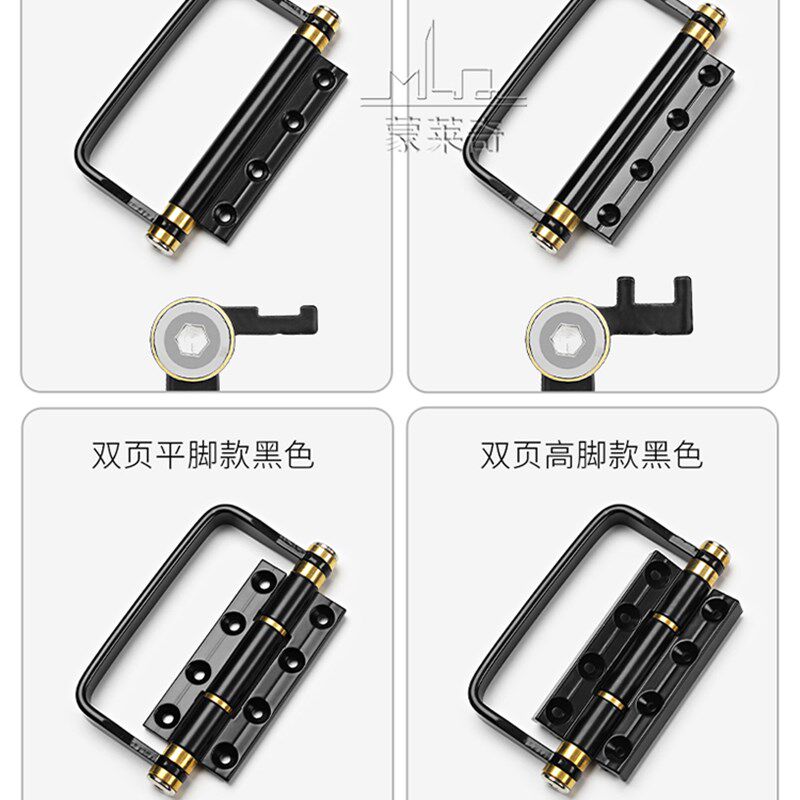 蒙莱奇

双页平脚款黑色

双页高脚款黑色