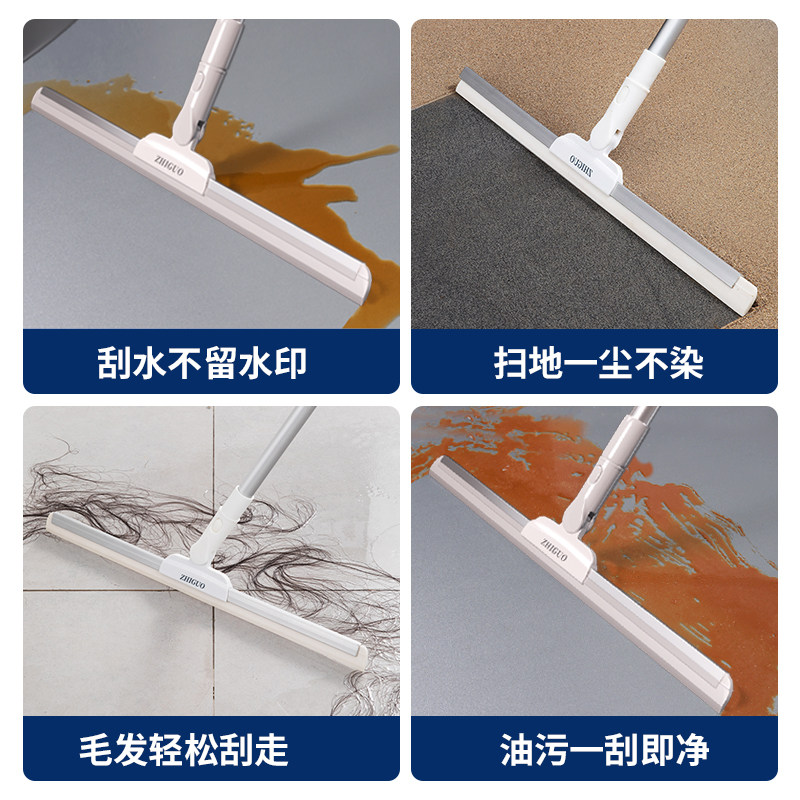 ZHIGUO

刮水不留水印

ZHIGUO

扫地一尘不染

ZHIGUO

毛发轻松刮走

ZHIGUO

油污一刮即净