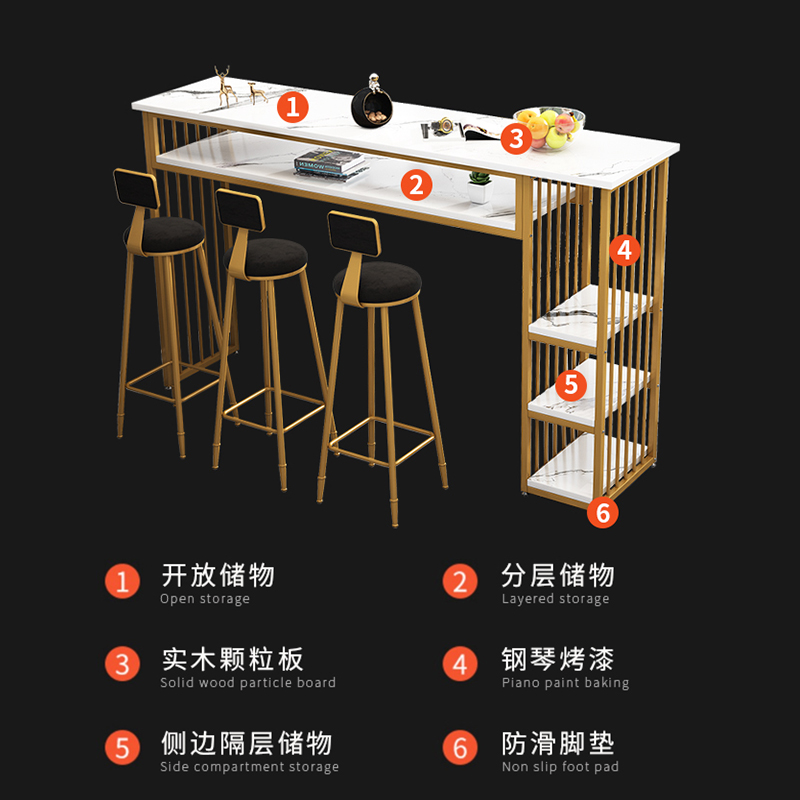 1
2
3
4
5
6

1 开放储物
Open storage

2 分层储物
Layered storage

3 实木颗粒板
Solid wood particle board

4 钢琴烤漆
Piano paint baking

5 侧边隔层储物
Side compartment storage

6 防滑脚垫
Non slip foot pad