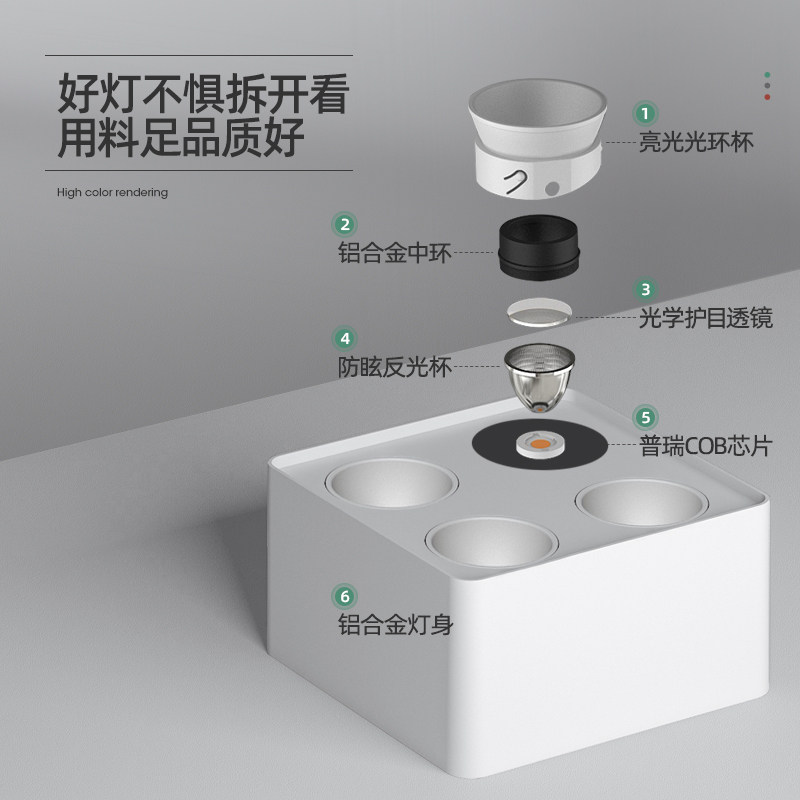 好灯不惧拆开看
用料足品质好

High color rendering

1
亮光光环杯

2
铝合金中环

3
光学护目透镜

4
防眩反光杯

5
普瑞COB芯片

6
铝合金灯身