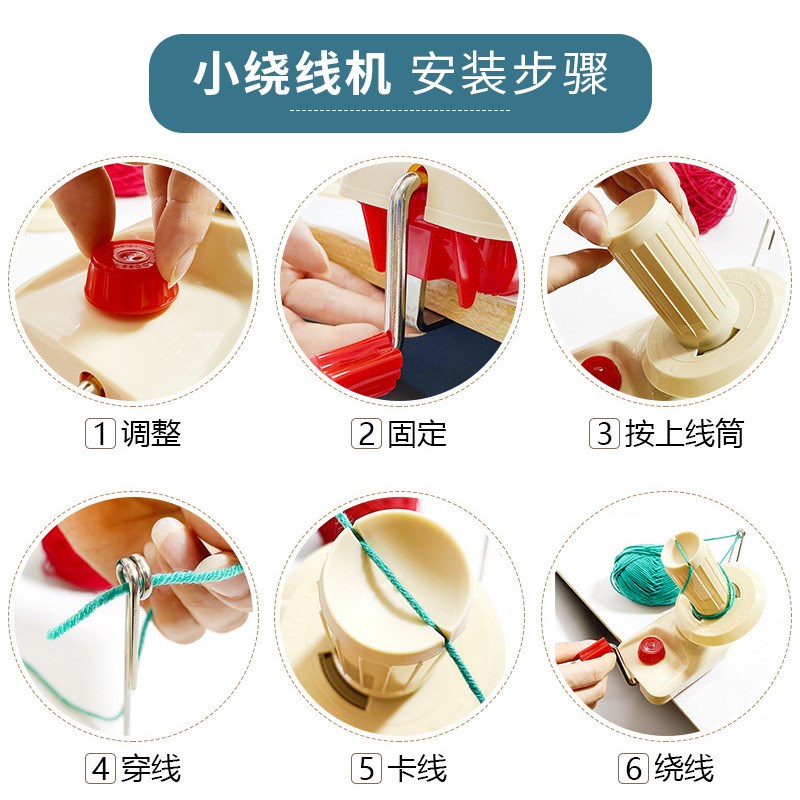 小绕线机 安装步骤

1 调整

2 固定

3 按上线筒

4 穿线

5 卡线

6 绕线