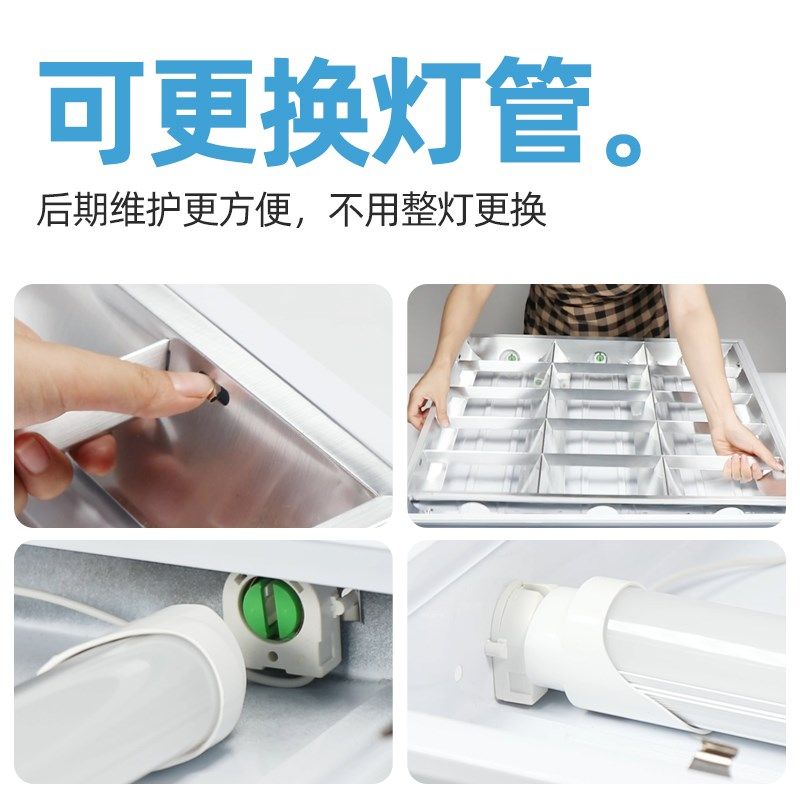 可更换灯管。

后期维护更方便，不用整灯更换