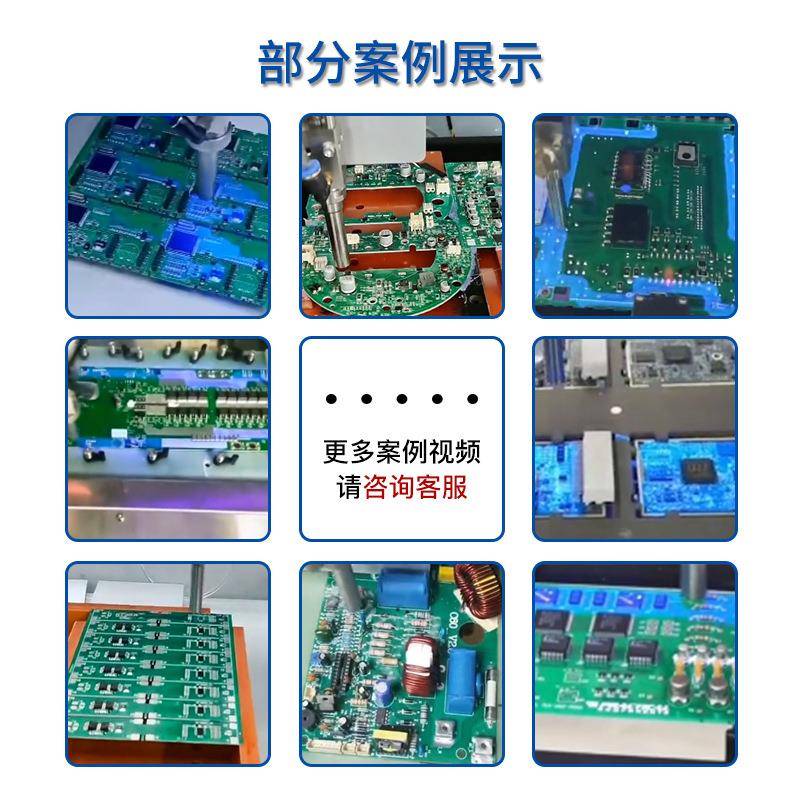 部分案例展示

• • • • •

更多案例视频
请咨询客服