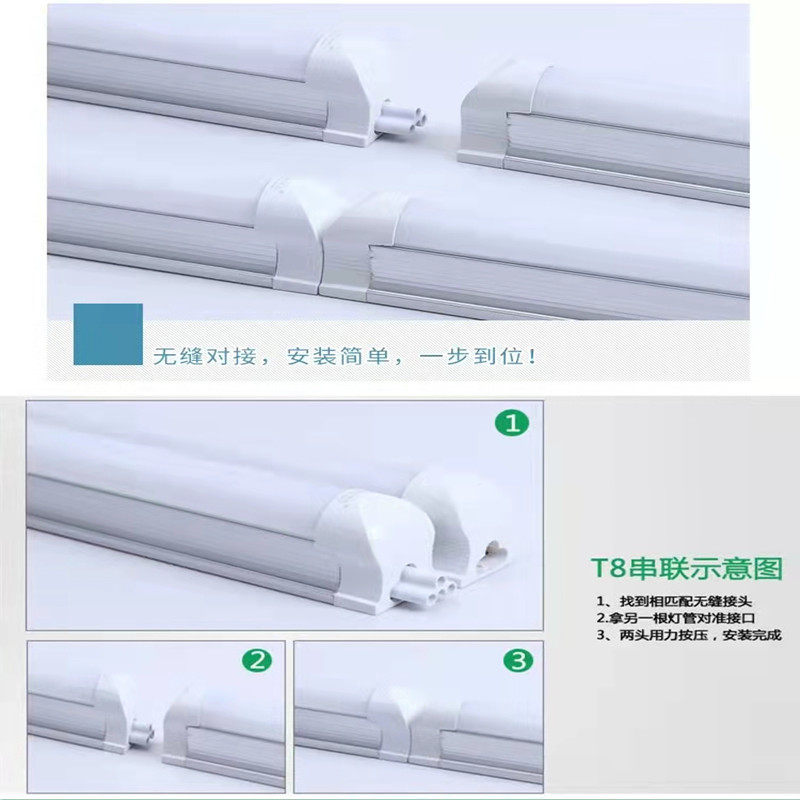 无缝对接，安装简单，一步到位！

1

T8串联示意图

1、找到相匹配无缝接头
2.拿另一根灯管对准接口
3、两头用力按压，安装完成

2

3