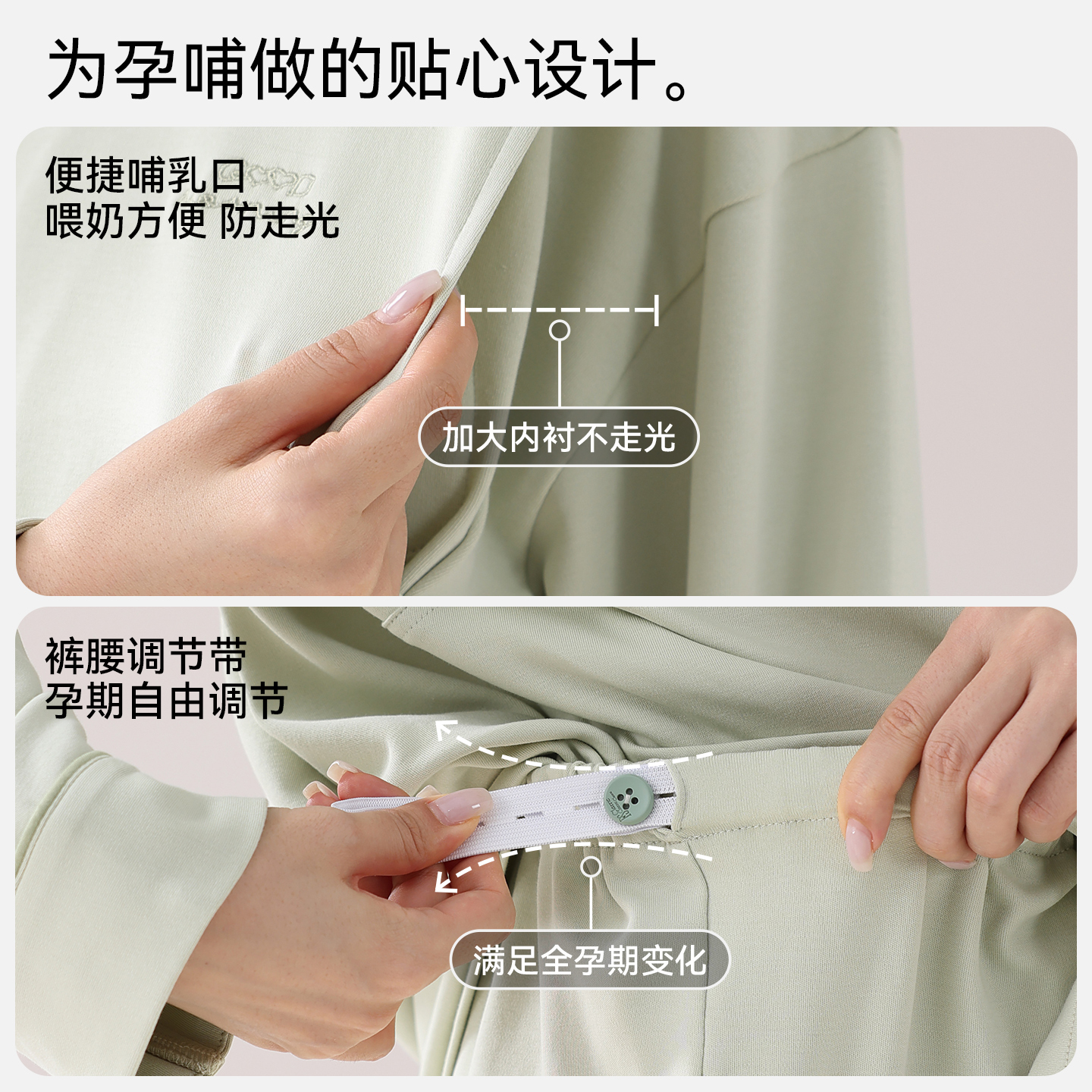 为孕哺做的贴心设计。

便捷哺乳口
喂奶方便 防走光

加大内衬不走光

裤腰调节带
孕期自由调节

满足全孕期变化