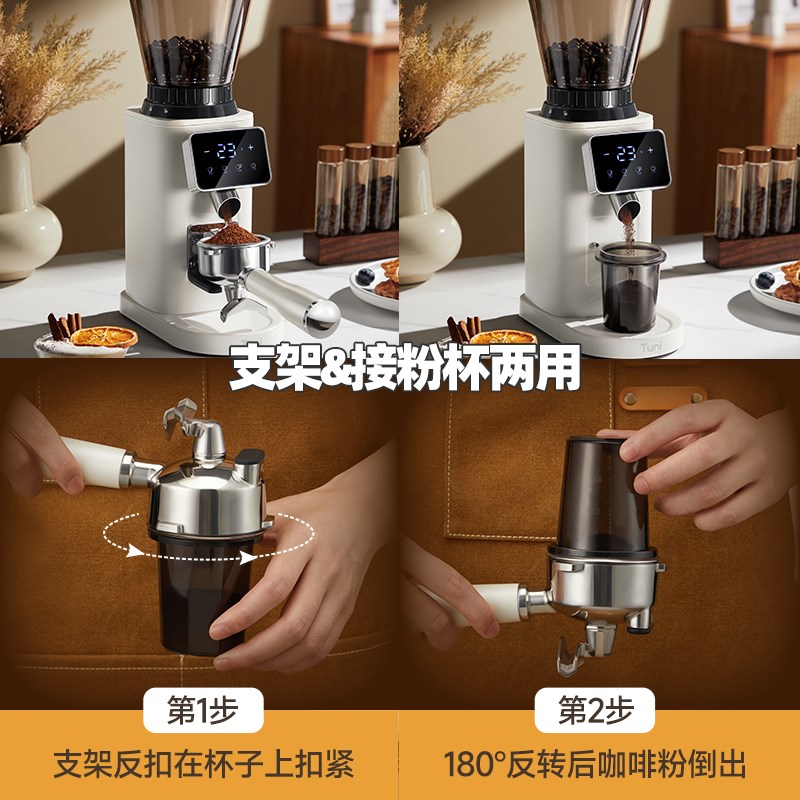 - 23 +

- 23 +

Tuni

支架&接粉杯两用

第1步

支架反扣在杯子上扣紧

第2步

180°反转后咖啡粉倒出