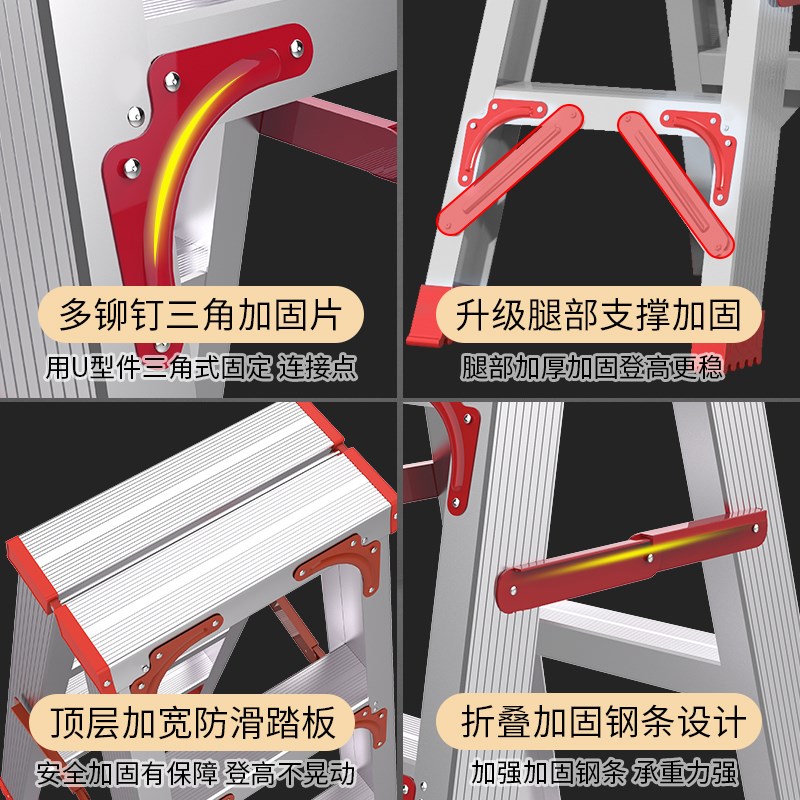 多铆钉三角加固片

用U型件三角式固定 连接点

升级腿部支撑加固

腿部加厚加固登高更稳

顶层加宽防滑踏板

安全加固有保障 登高不晃动

折叠加固钢条设计

加强加固钢条 承重力强