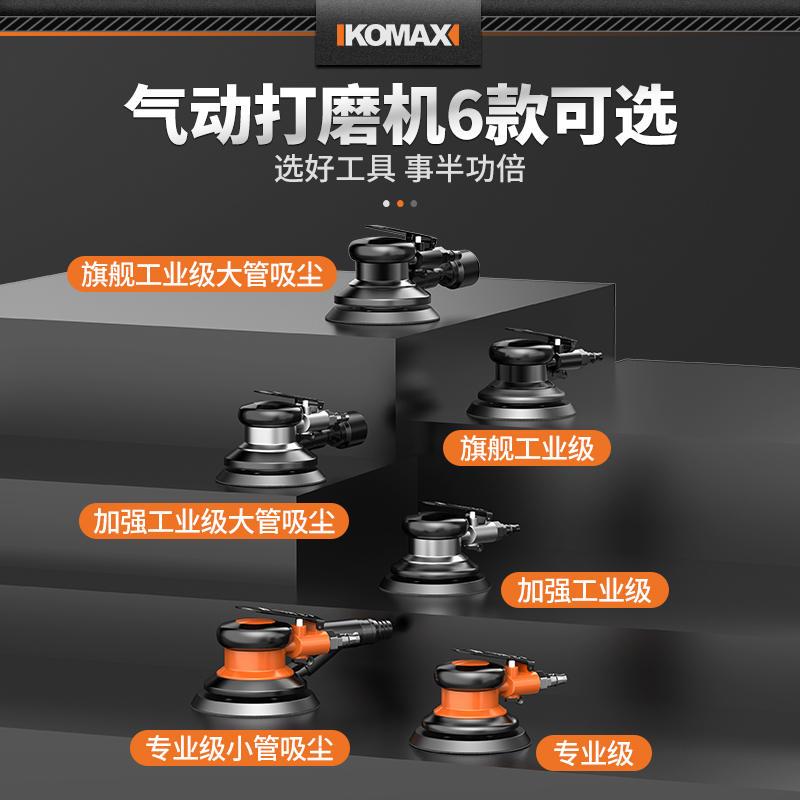 KOMAX

气动打磨机6款可选

选好工具 事半功倍

旗舰工业级大管吸尘

旗舰工业级

加强工业级大管吸尘

加强工业级

专业级小管吸尘

专业级