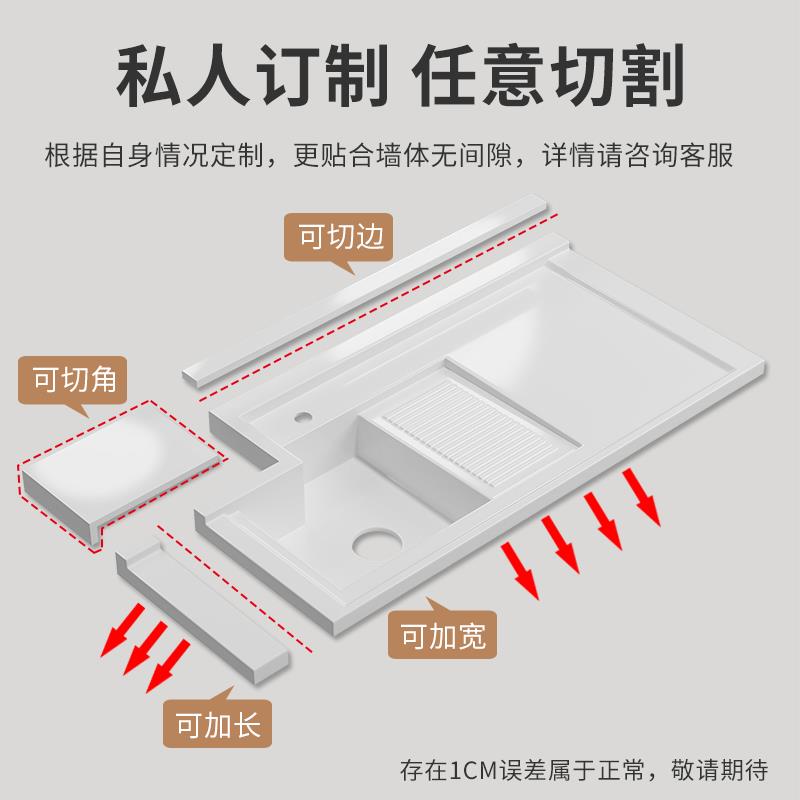 私人订制 任意切割

根据自身情况定制，更贴合墙体无间隙，详情请咨询客服

可切边

可切角

可加宽

可加长

存在1CM误差属于正常，敬请期待