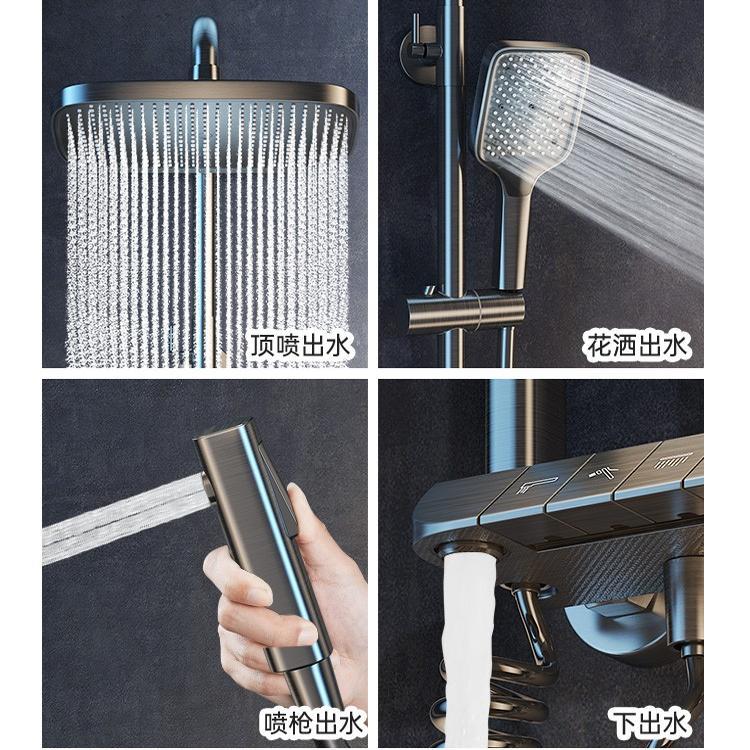 顶喷出水

花洒出水

喷枪出水

下出水