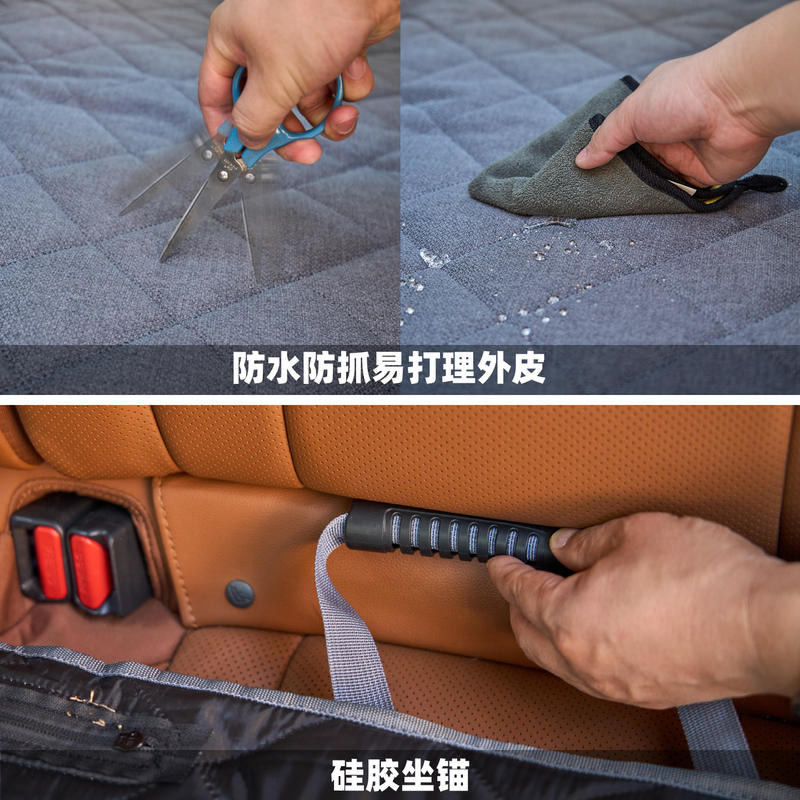 防水防抓易打理外皮

硅胶坐锚