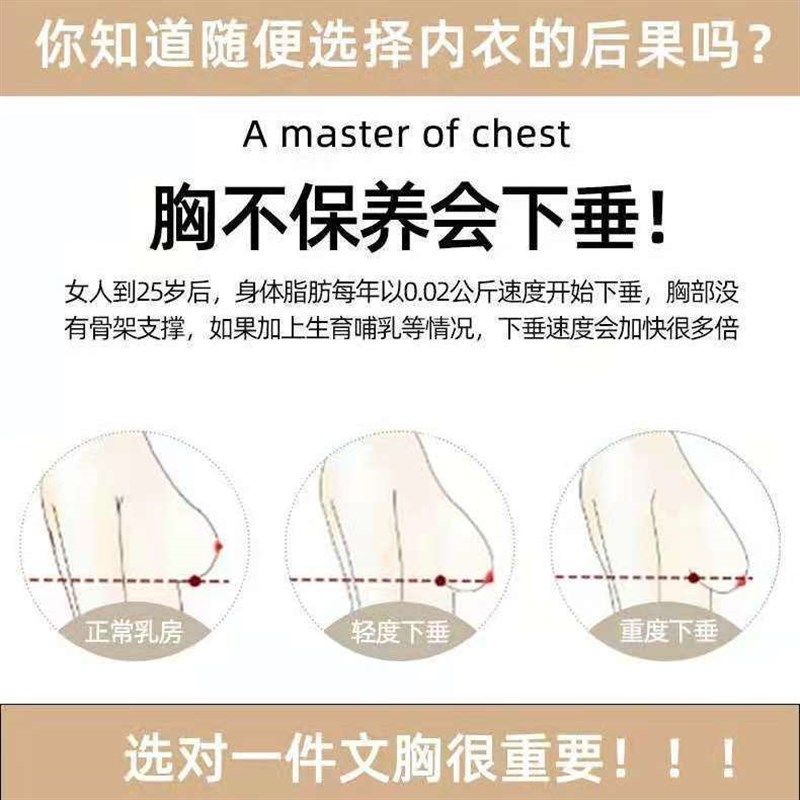 你知道随便选择内衣的后果吗？

A master of chest

胸不保养会下垂！

女人到25岁后，身体脂肪每年以0.02公斤速度开始下垂，胸部没有骨架支撑，如果加上生育哺乳等情况，下垂速度会加快很多倍

正常乳房

轻度下垂

重度下垂

选对一件文胸很重要！！！