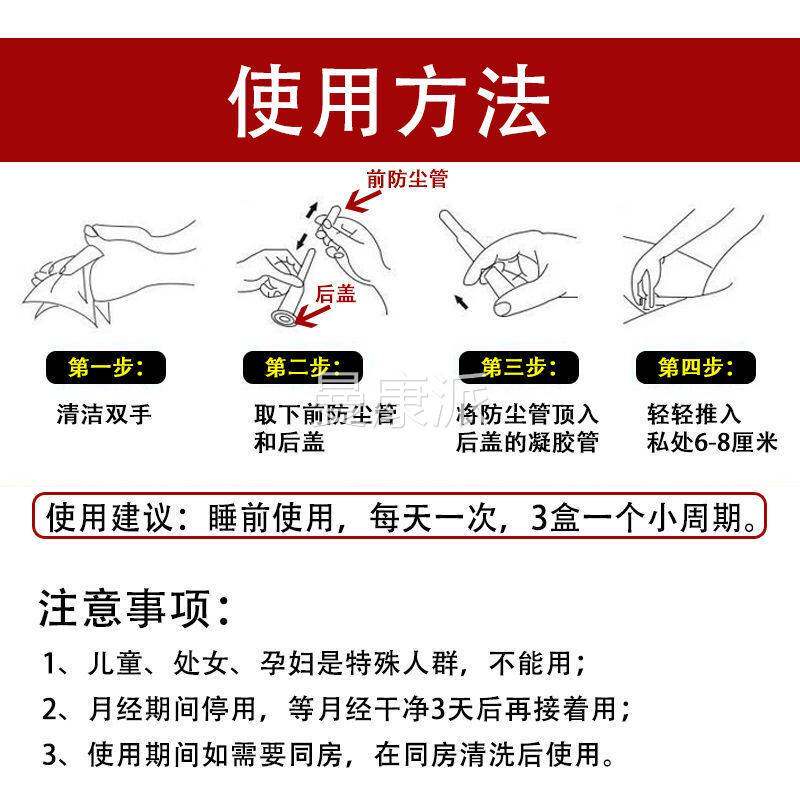 使用方法

前防尘管

后盖

第一步：
清洁双手

第二步：
取下前防尘管和后盖

第三步：
将防尘管顶入后盖的凝胶管

第四步：
轻轻推入私处6-8厘米

晶康派

使用建议：睡前使用，每天一次，3盒一个小周期。

注意事项：
1、儿童、处女、孕妇是特殊人群，不能用；
2、月经期间停用，等月经干净3天后再接着用；
3、使用期间如需要同房，在同房清洗后使用。