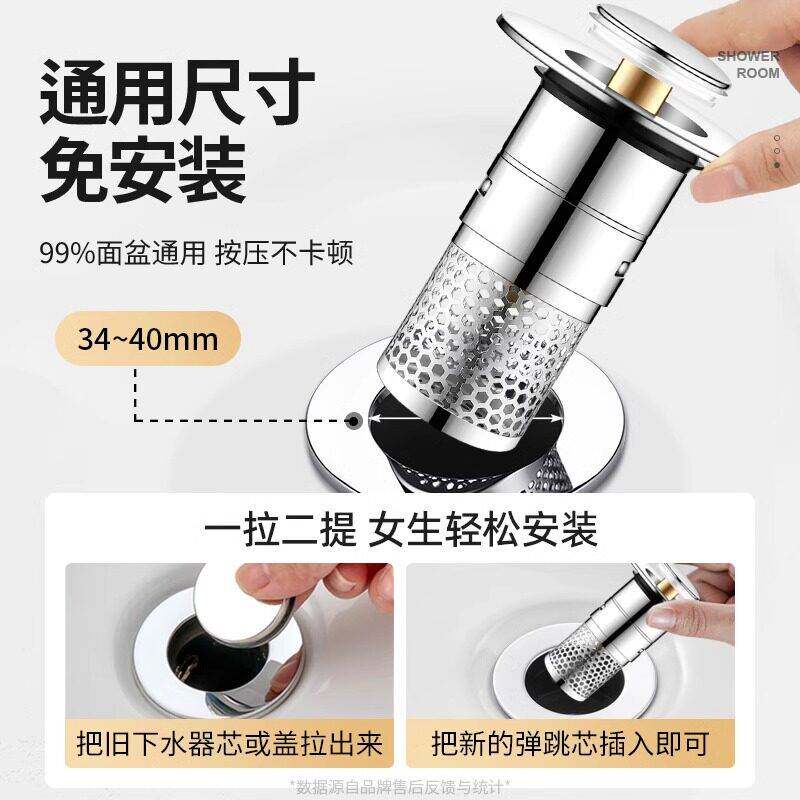 通用尺寸
免安装

SHOWER ROOM

99%面盆通用 按压不卡顿

34~40mm

一拉二提 女生轻松安装

把旧下水器芯或盖拉出来

把新的弹跳芯插入即可

*数据源自品牌售后反馈与统计*