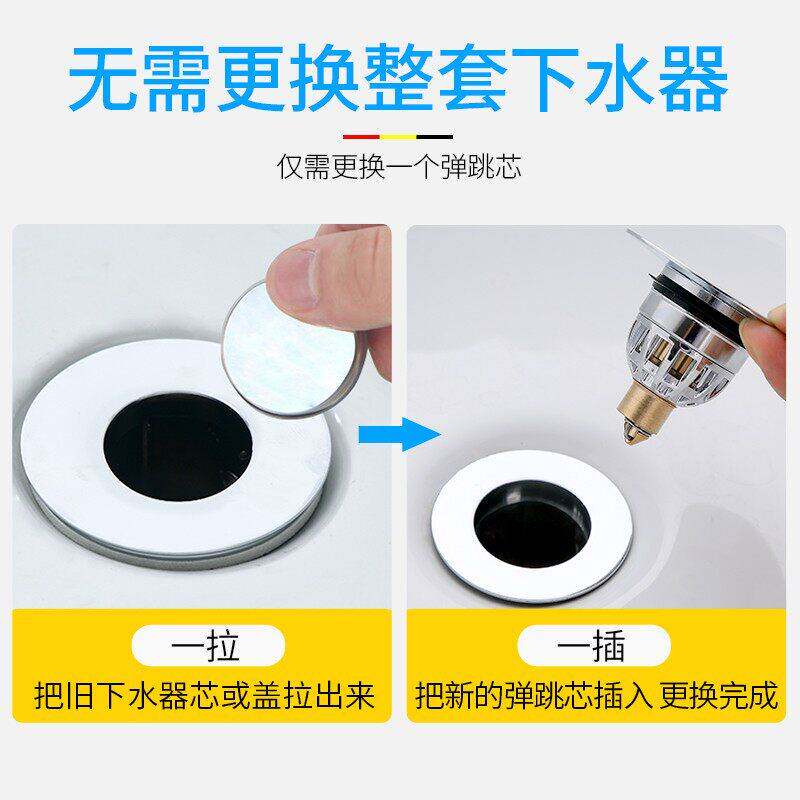 无需更换整套下水器

仅需更换一个弹跳芯

一拉

把旧下水器芯或盖拉出来

一插

把新的弹跳芯插入 更换完成