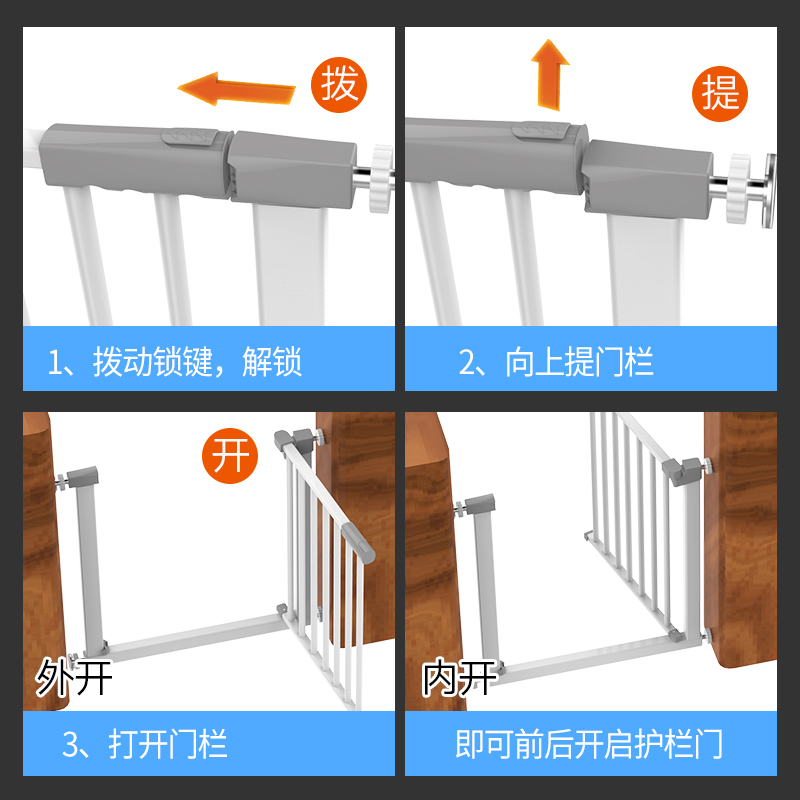 拨

1、拨动锁键，解锁

提

2、向上提门栏

开

外开

3、打开门栏

内开

即可前后开启护栏门