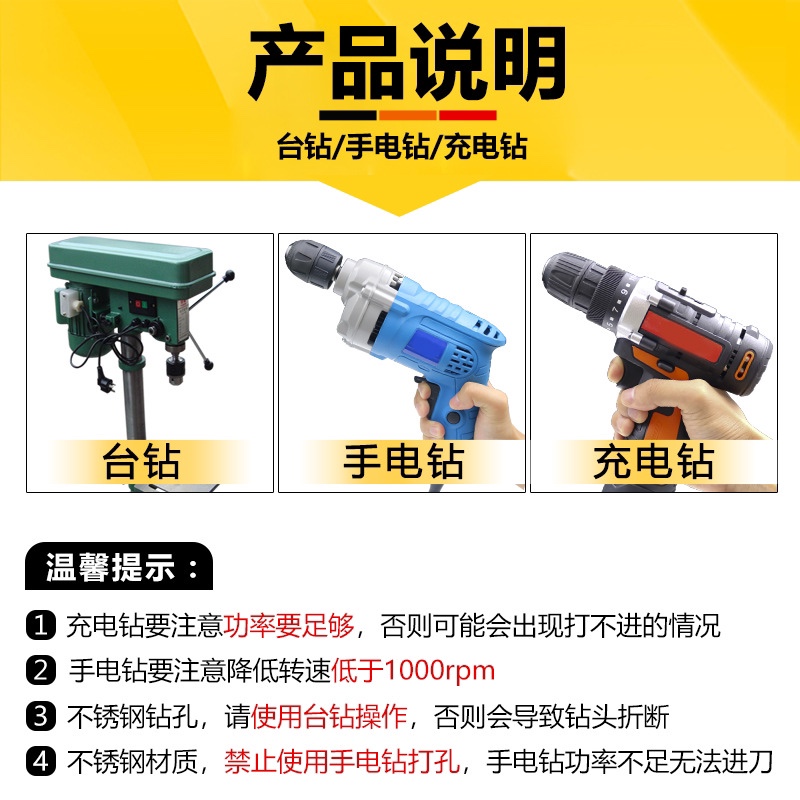 产品说明

台钻/手电钻/充电钻

台钻

手电钻

充电钻

温馨提示：

1 充电钻要注意功率要足够，否则可能会出现打不进的情况

2 手电钻要注意降低转速低于1000rpm

3 不锈钢钻孔，请使用台钻操作，否则会导致钻头折断

4 不锈钢材质，禁止使用手电钻打孔，手电钻功率不足无法进刀