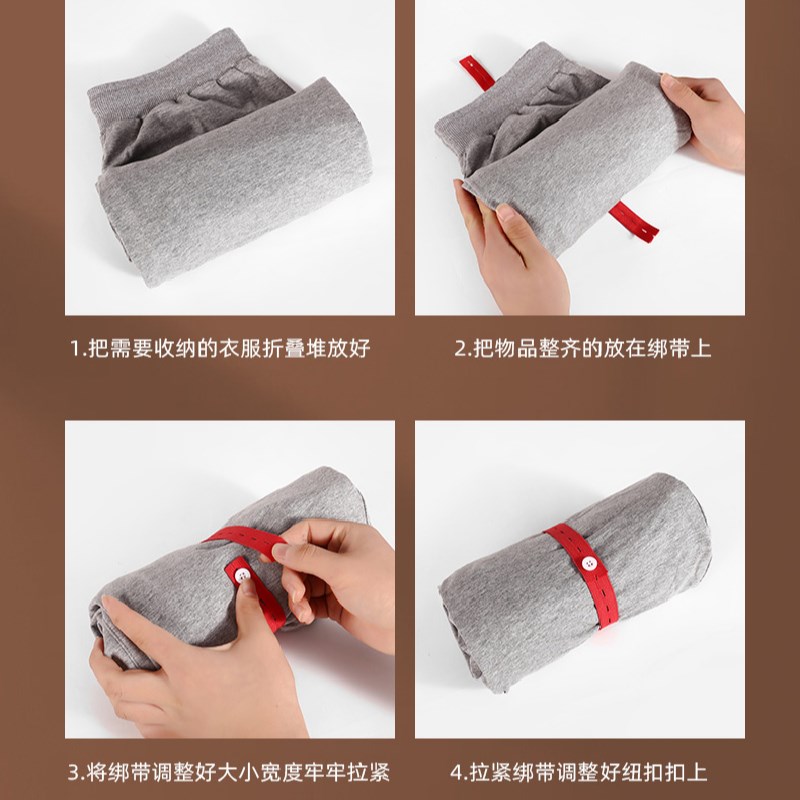 1.把需要收纳的衣服折叠堆放好

2.把物品整齐的放在绑带上

3.将绑带调整好大小宽度牢牢拉紧

4.拉紧绑带调整好纽扣扣上