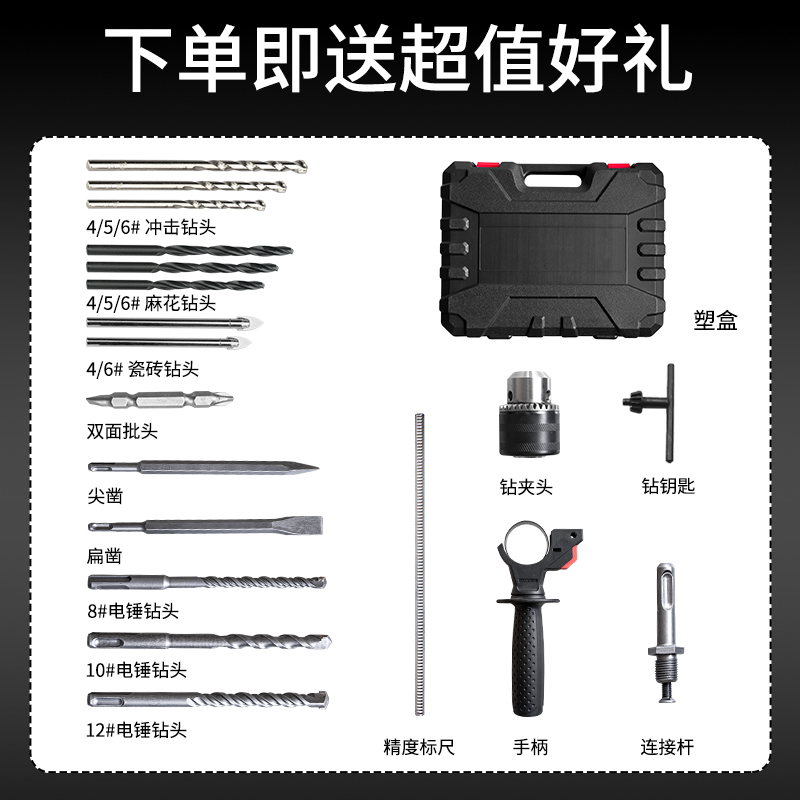 下单即送超值好礼

4/5/6# 冲击钻头

4/5/6# 麻花钻头

4/6# 瓷砖钻头

双面批头

尖凿

扁凿

8#电锤钻头

10#电锤钻头

12#电锤钻头

塑盒

钻夹头

钻钥匙

精度标尺

手柄

连接杆