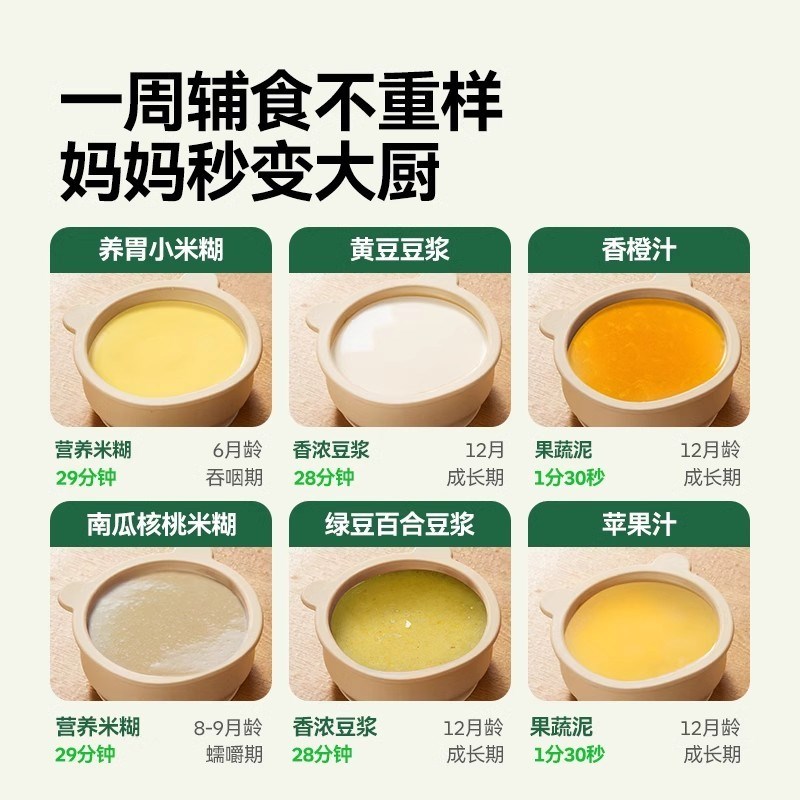 一周辅食不重样
妈妈秒变大厨

养胃小米糊
营养米糊 6月龄
29分钟 吞咽期

黄豆豆浆
香浓豆浆 12月
28分钟 成长期

香橙汁
果蔬泥 12月龄
1分30秒 成长期

南瓜核桃米糊
营养米糊 8-9月龄
29分钟 蠕嚼期

绿豆百合豆浆
香浓豆浆 12月龄
28分钟 成长期

苹果汁
果蔬泥 12月龄
1分30秒 成长期