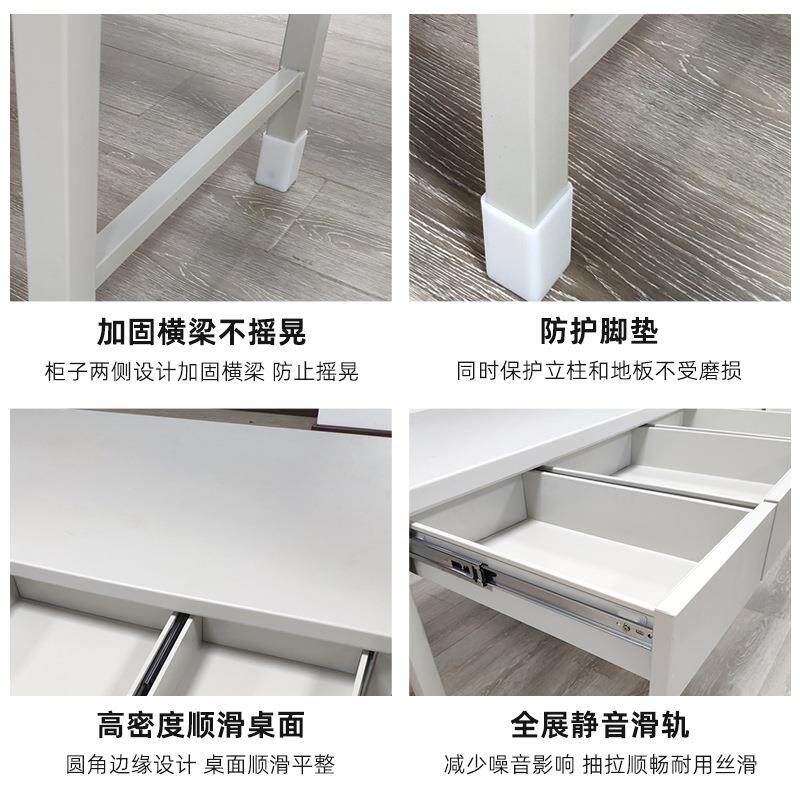 加固横梁不摇晃
柜子两侧设计加固横梁 防止摇晃

防护脚垫
同时保护立柱和地板不受磨损

高密度顺滑桌面
圆角边缘设计 桌面顺滑平整

全展静音滑轨
减少噪音影响 抽拉顺畅耐用丝滑