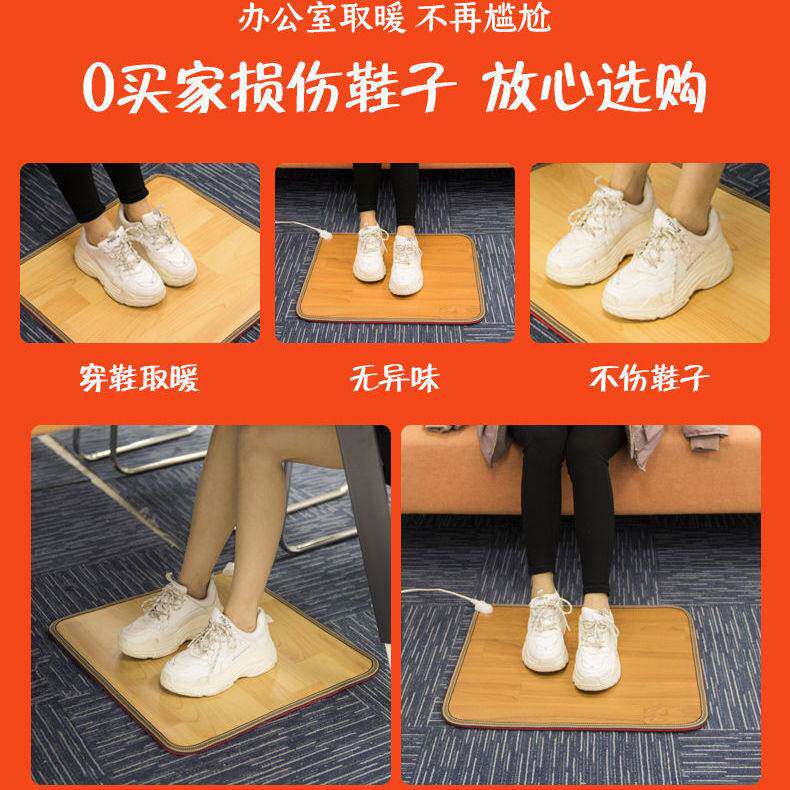 办公室取暖 不再尴尬

0买家损伤鞋子 放心选购

穿鞋取暖

无异味

不伤鞋子