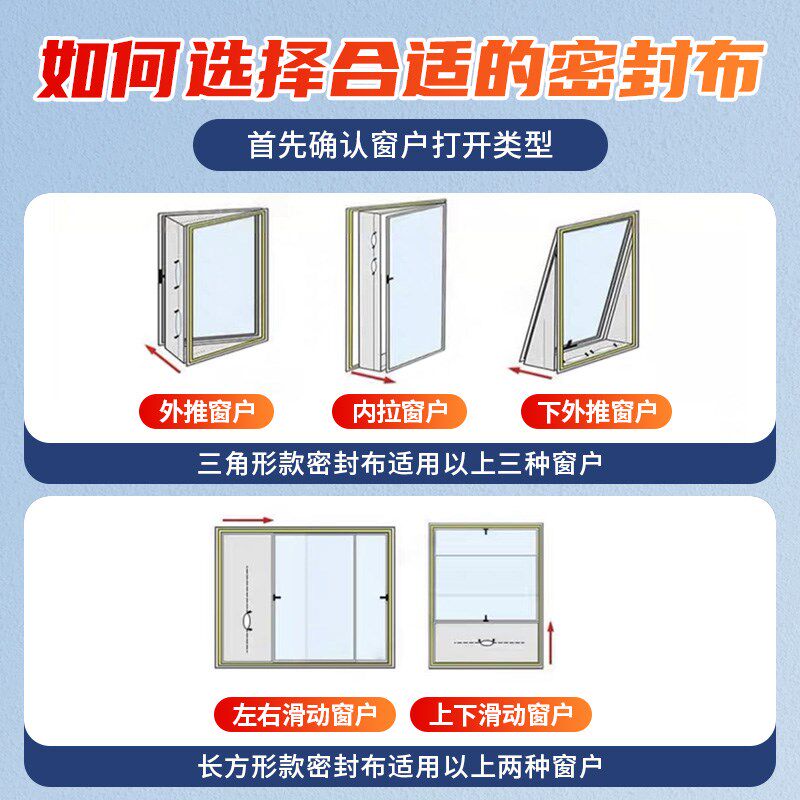 如何选择合适的密封布

首先确认窗户打开类型

外推窗户

内拉窗户

下外推窗户

三角形款密封布适用以上三种窗户

左右滑动窗户

上下滑动窗户

长方形款密封布适用以上两种窗户