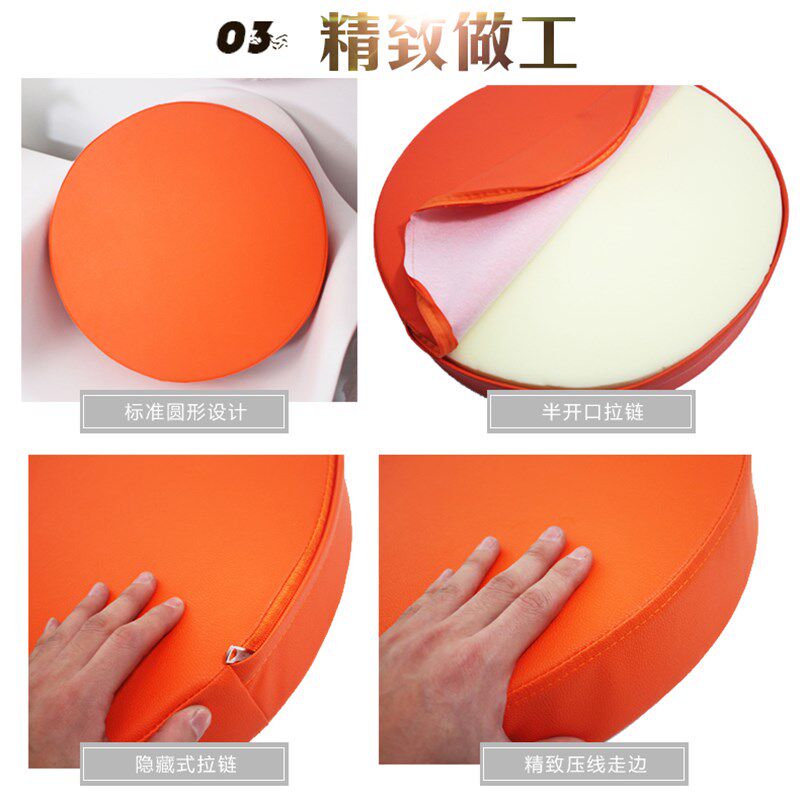 03 精致做工

标准圆形设计

半开口拉链

隐藏式拉链

精致压线走边