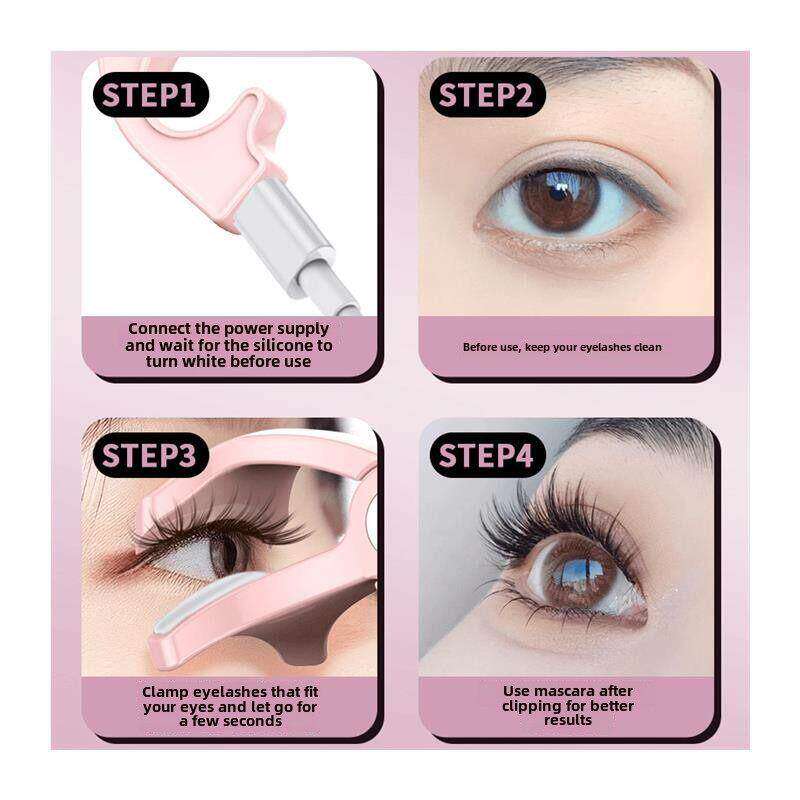 STEP1

Connect the power supply and wait for the silicone to turn white before use

STEP2

Before use, keep your eyelashes clean

STEP3

Clamp eyelashes that fit your eyes and let go for a few seconds

STEP4

Use mascara after clipping for better results